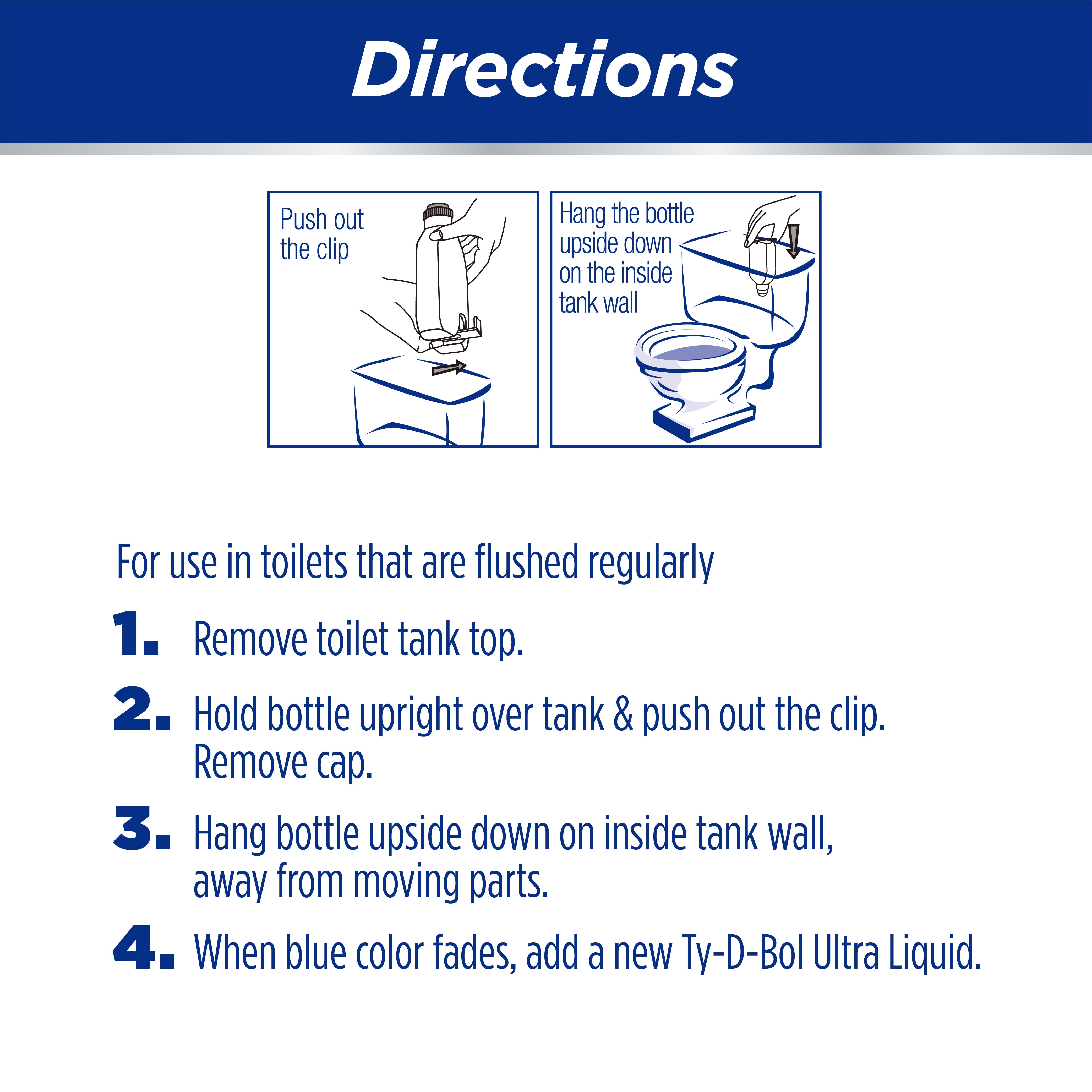 Directions

Push out the clip

Hang the bottle upside down on the inside tank wall

For use in toilets that are flushed regularly

1. Remove toilet tank top.

2. Hold bottle upright over tank & push out the clip. Remove cap.

3. Hang bottle upside down on inside tank wall, away from moving parts.

4. When blue color fades, add a new Ty-D-Bol Ultra Liquid.