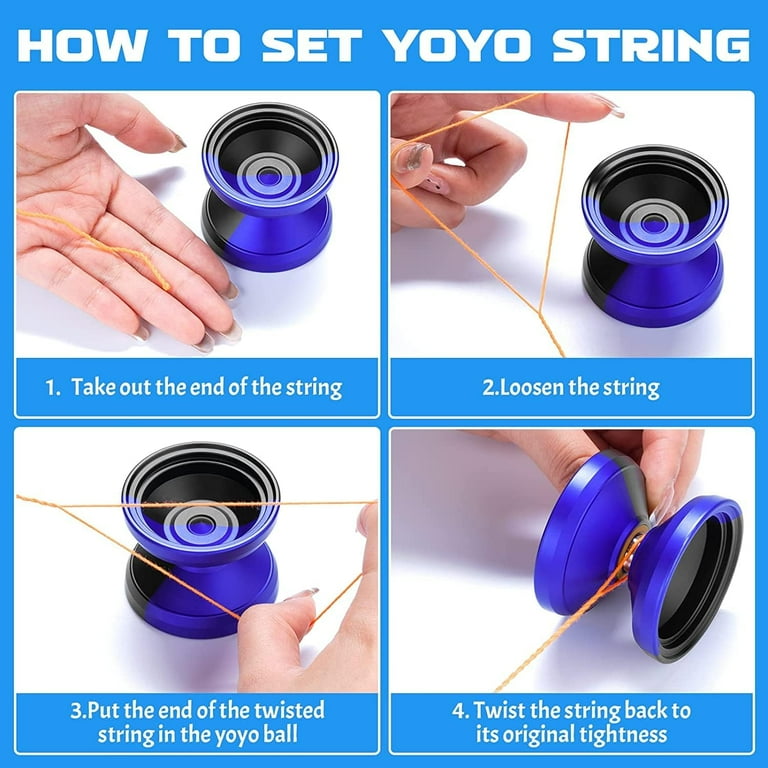 HOW TO SET YOYO STRING

1. Take out the end of the string

2.Loosen the string

3.Put the end of the twisted string in the yoyo ball

4. Twist the string back to its original tightness