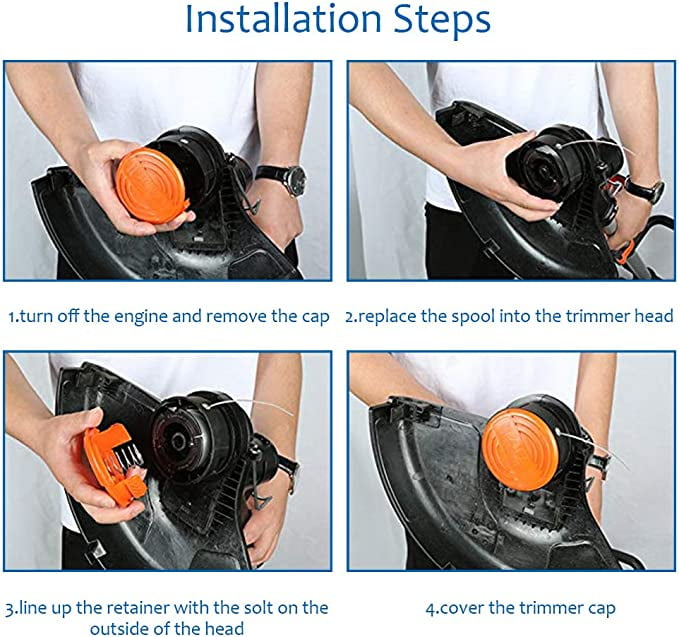 Installation Steps

1.turn off the engine and remove the cap

2.replace the spool into the trimmer head

3.line up the retainer with the solt on the outside of the head

4.cover the trimmer cap