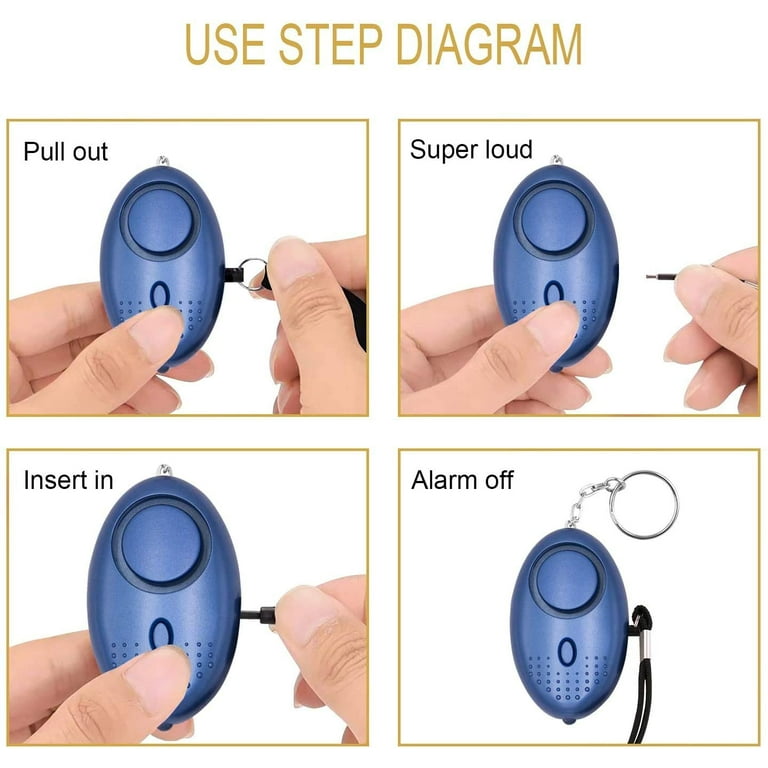 USE STEP DIAGRAM

Pull out

Super loud

Insert in

Alarm off