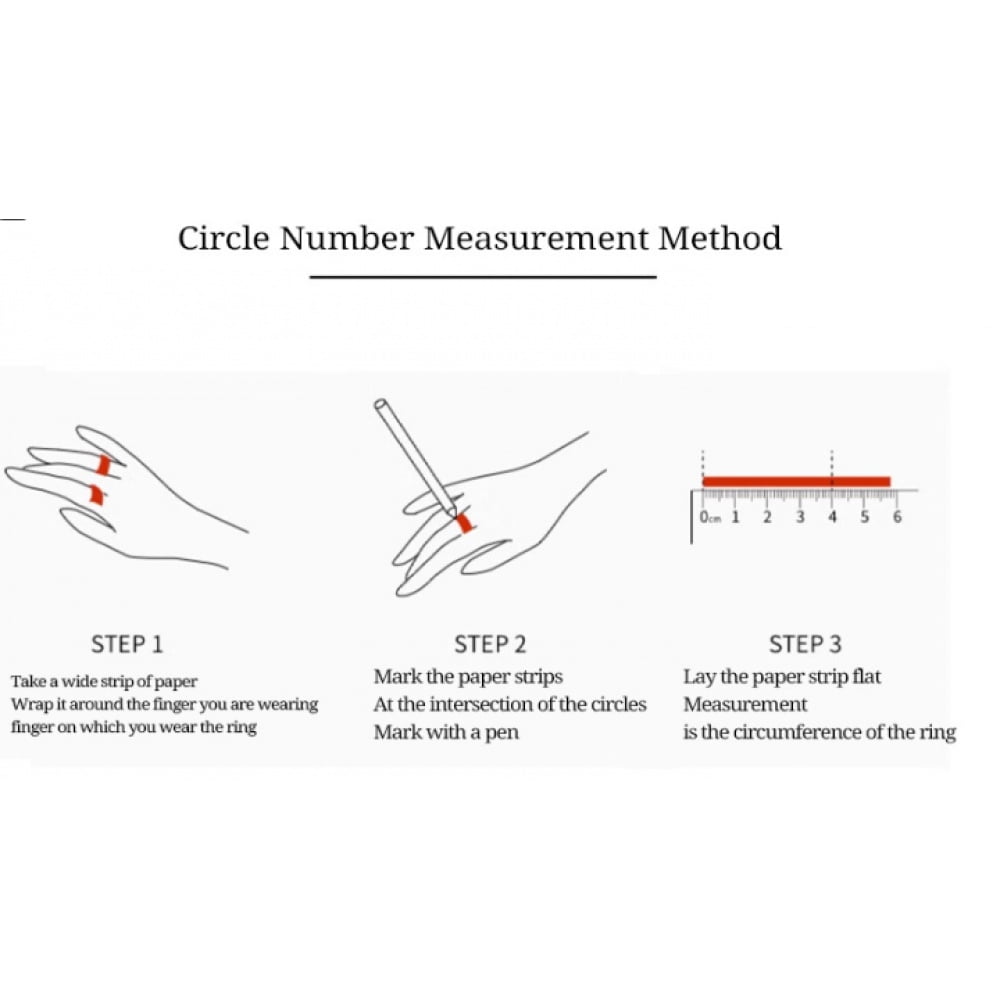 Circle Number Measurement Method

0cm 1 2 3 4 5 6

STEP 1

Take a wide strip of paper
Wrap it around the finger you are wearing
finger on which you wear the ring

STEP 2

Mark the paper strips
At the intersection of the circles
Mark with a pen

STEP 3

Lay the paper strip flat
Measurement
is the circumference of the ring