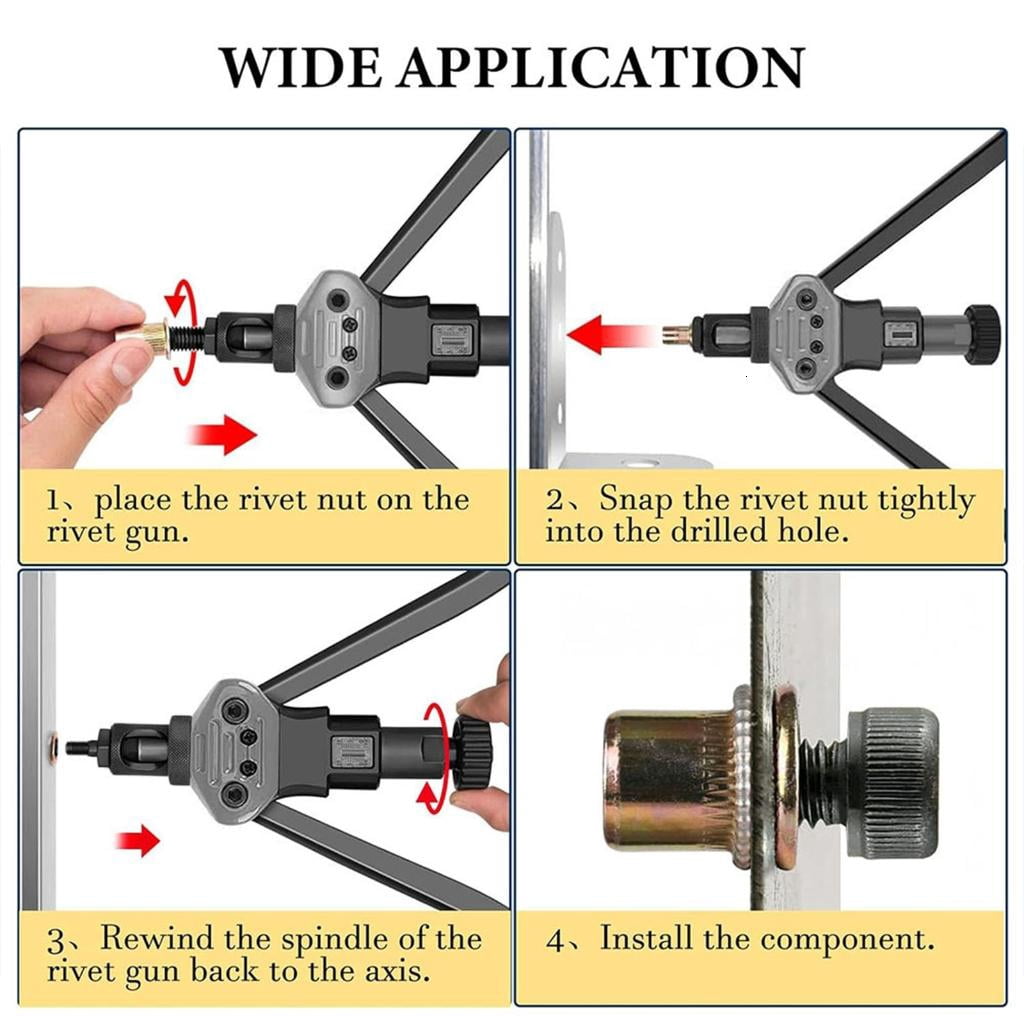 WIDE APPLICATION

1、place the rivet nut on the rivet gun.

2、Snap the rivet nut tightly into the drilled hole.

3、Rewind the spindle of the rivet gun back to the axis.

4、Install the component.