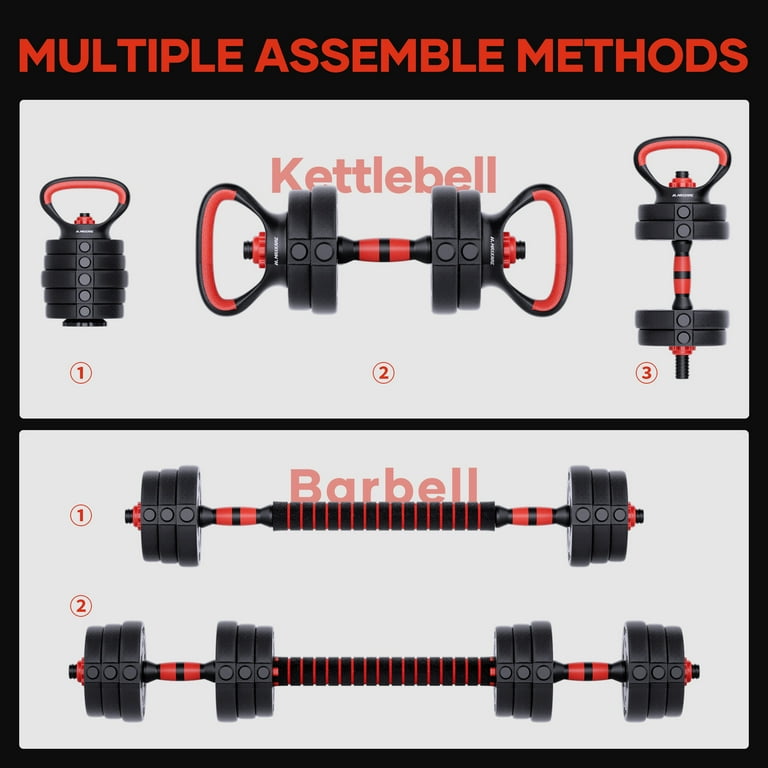 MULTIPLE ASSEMBLE METHODS

Kettlebell

①

②

③

Barbell

①

②