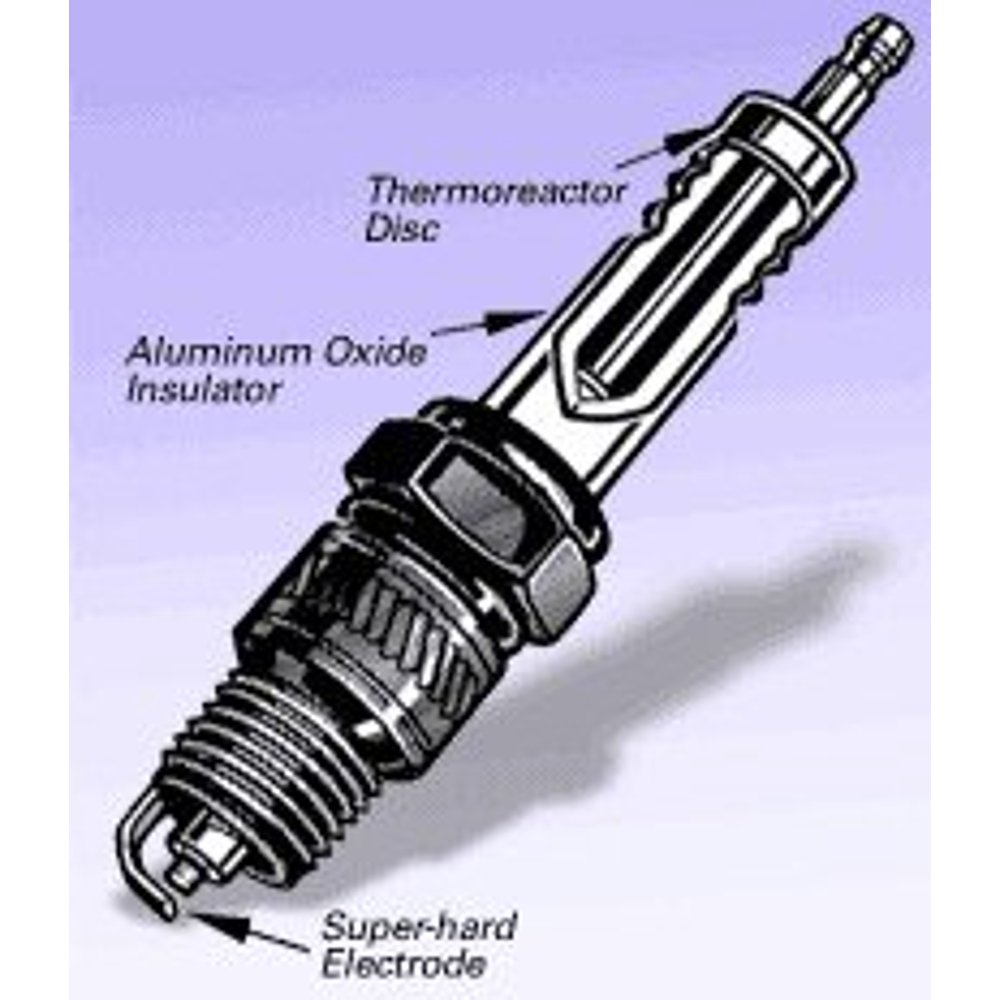 Thermoreactor Disc

Aluminum Oxide Insulator

Super-hard Electrode