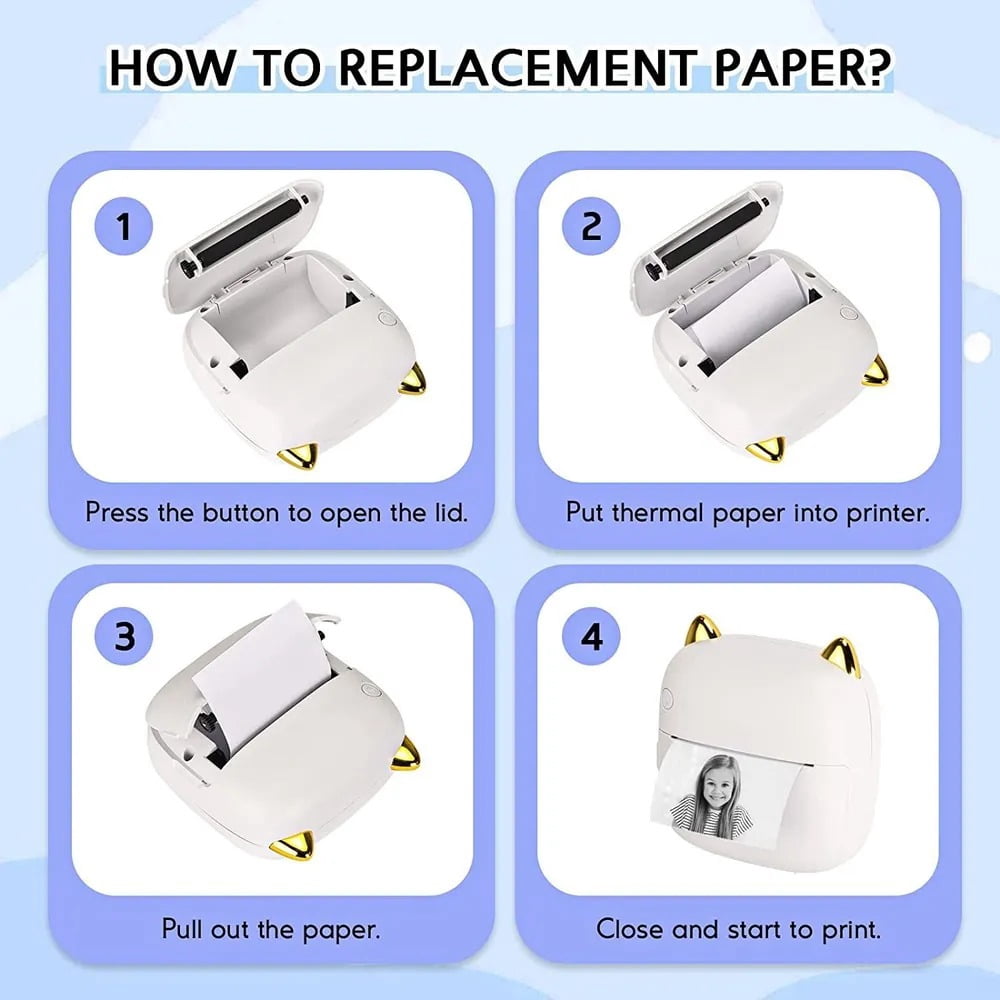 HOW TO REPLACEMENT PAPER?

1

Press the button to open the lid.

2

Put thermal paper into printer.

3

Pull out the paper.

4

Close and start to print.