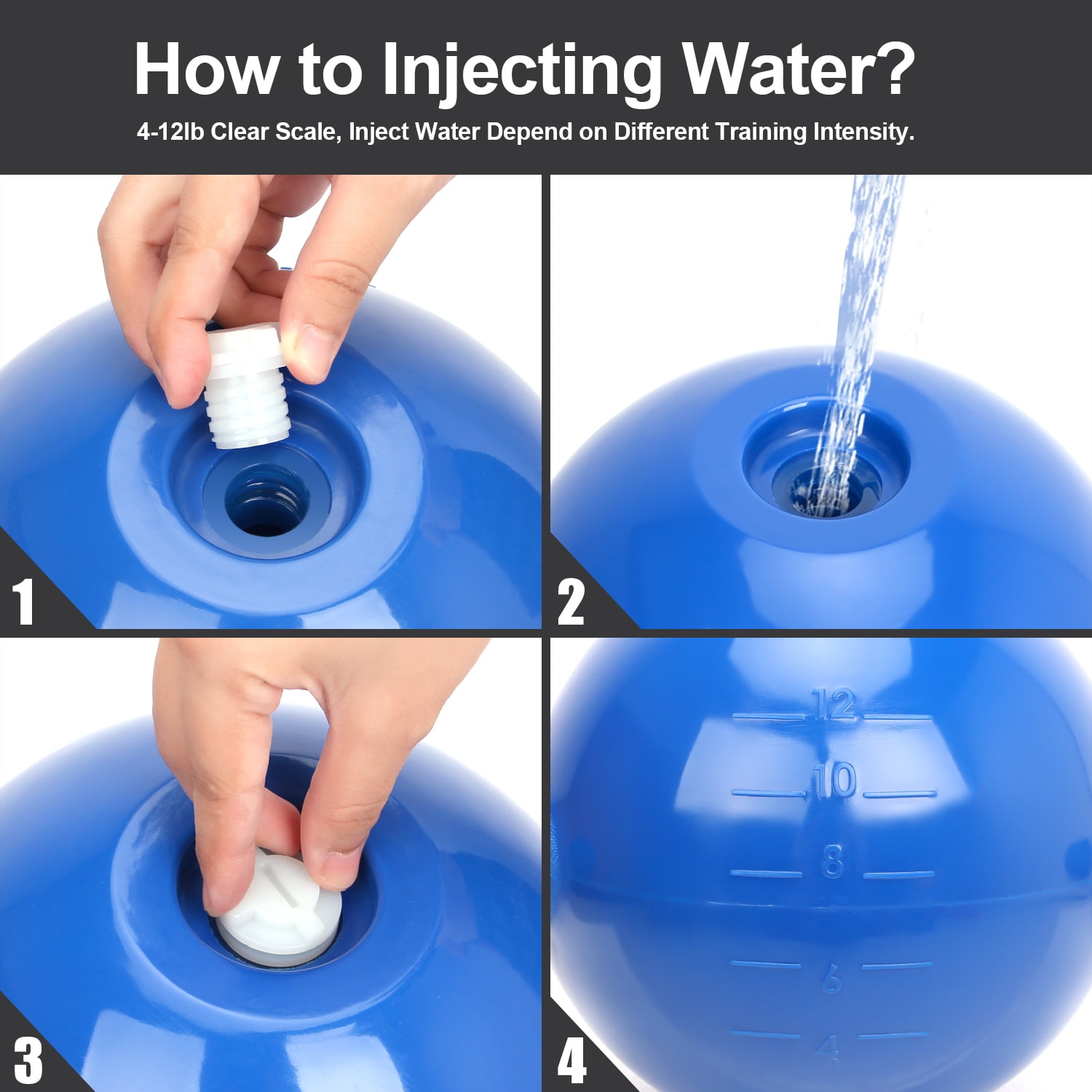 How to Injecting Water?

4-12lb Clear Scale, Inject Water Depend on Different Training Intensity.

1

2

3

12

10

8

6

4

4