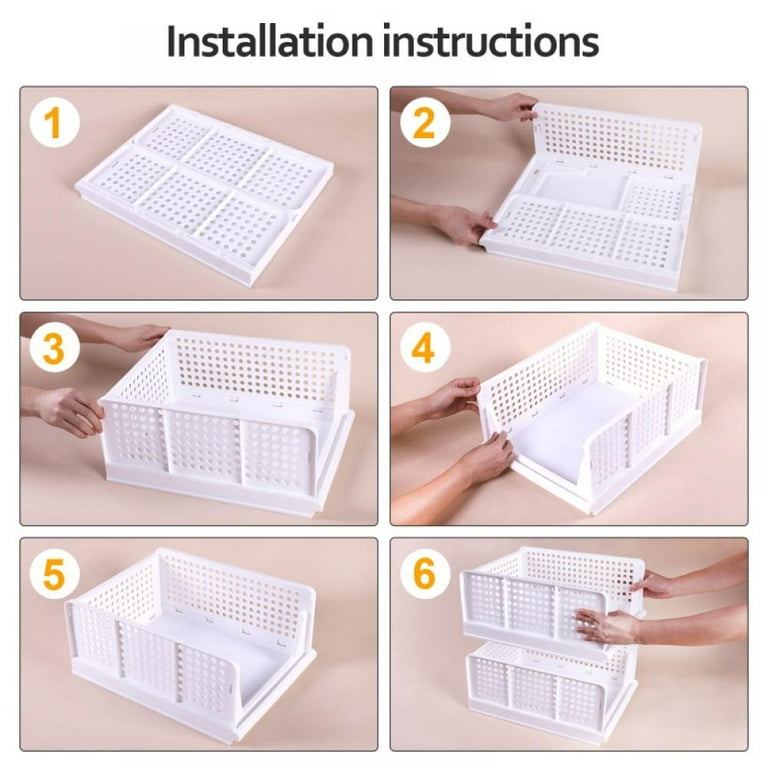 Installation instructions

1

2

3

4

5

6