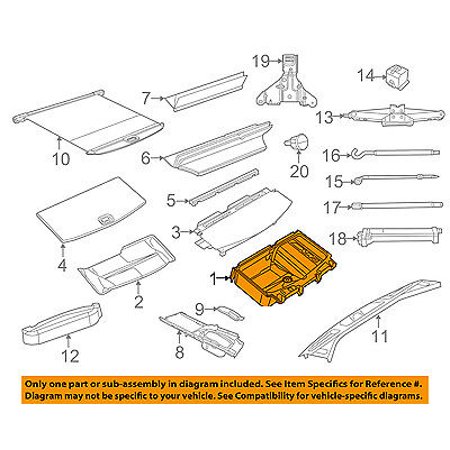 19
14
7
13
10
6
20
16
15
5
17
3
18
4
1
2
9
11
12
8

Only one part or sub-assembly in diagram included. See Item Specifics for Reference #. Diagram may not be specific to your vehicle. See Compatibility for vehicle-specific diagrams.