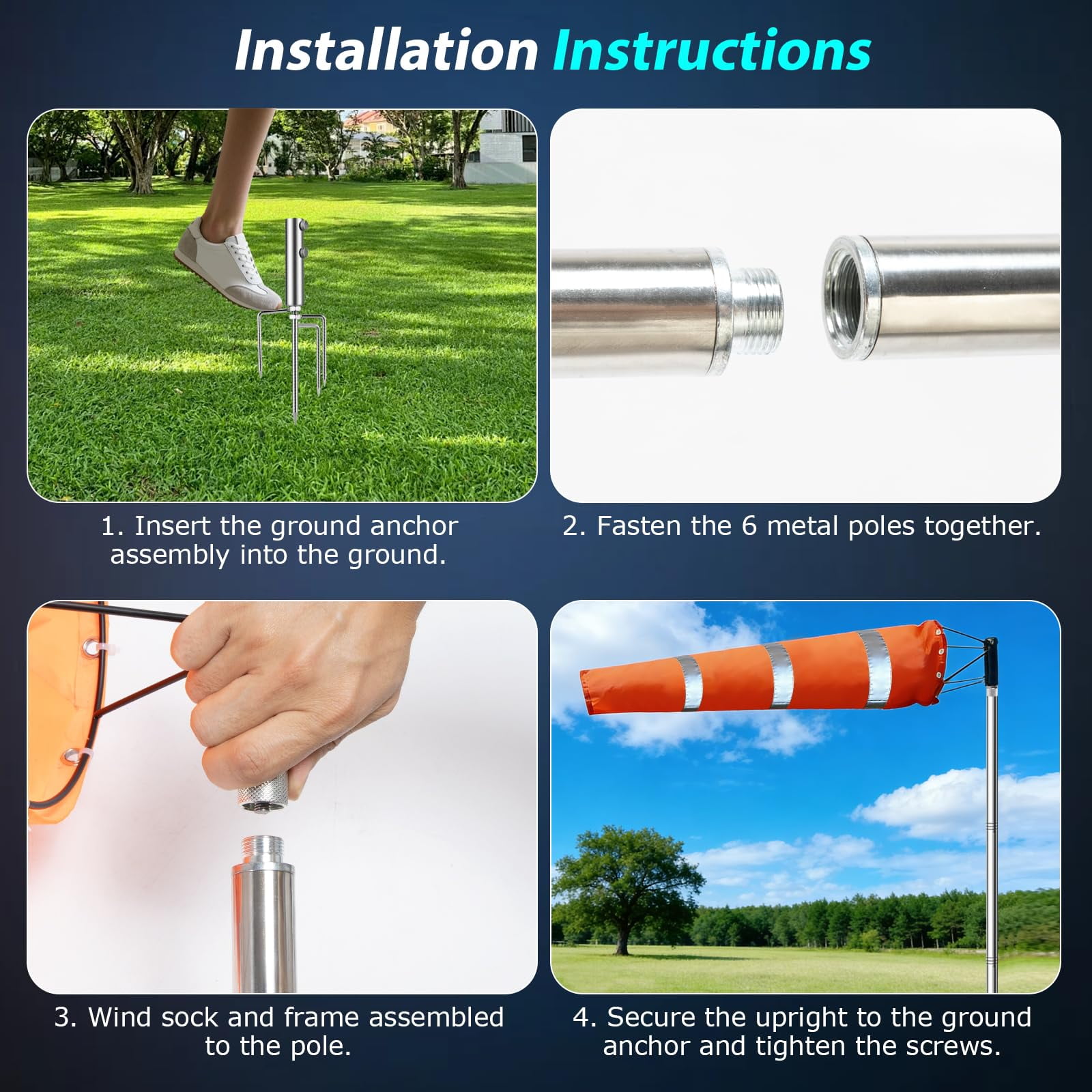 Installation Instructions

1. Insert the ground anchor assembly into the ground.

2. Fasten the 6 metal poles together.

3. Wind sock and frame assembled to the pole.

4. Secure the upright to the ground anchor and tighten the screws.