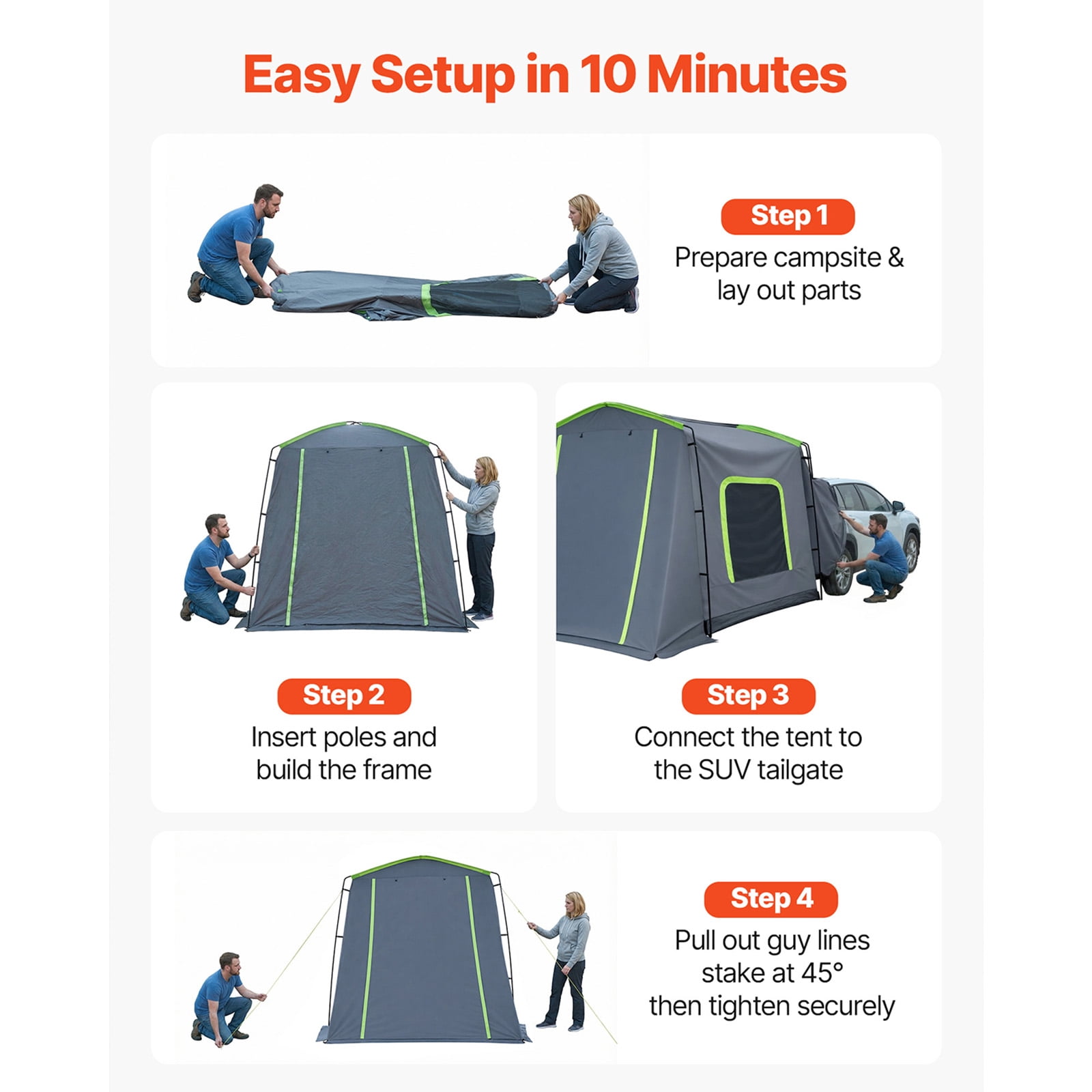 Easy Setup in 10 Minutes

Step 1
Prepare campsite & lay out parts

Step 2
Insert poles and build the frame

Step 3
Connect the tent to the SUV tailgate

Step 4
Pull out guy lines stake at 45° then tighten securely