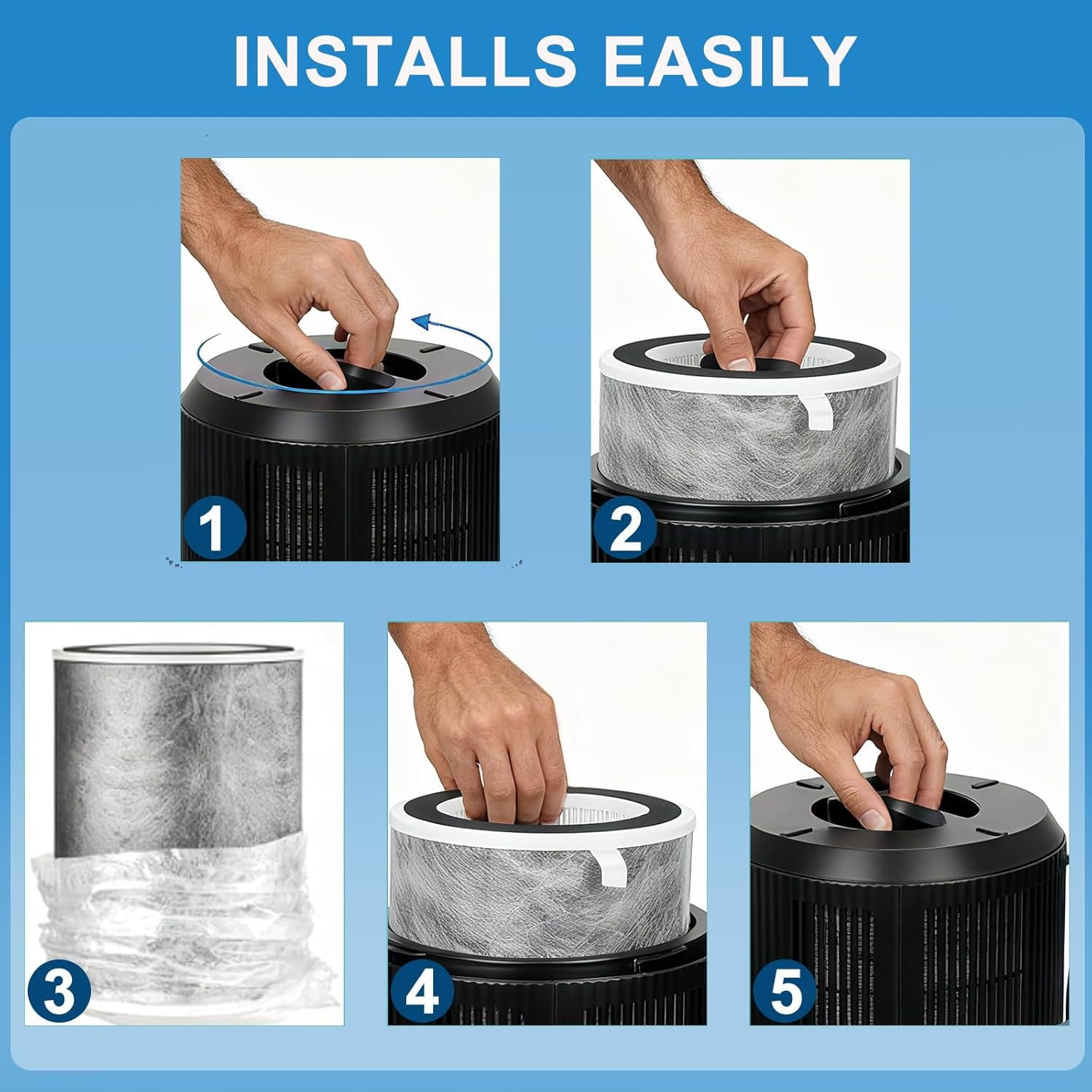 INSTALLS EASILY

1

2

3

4

5