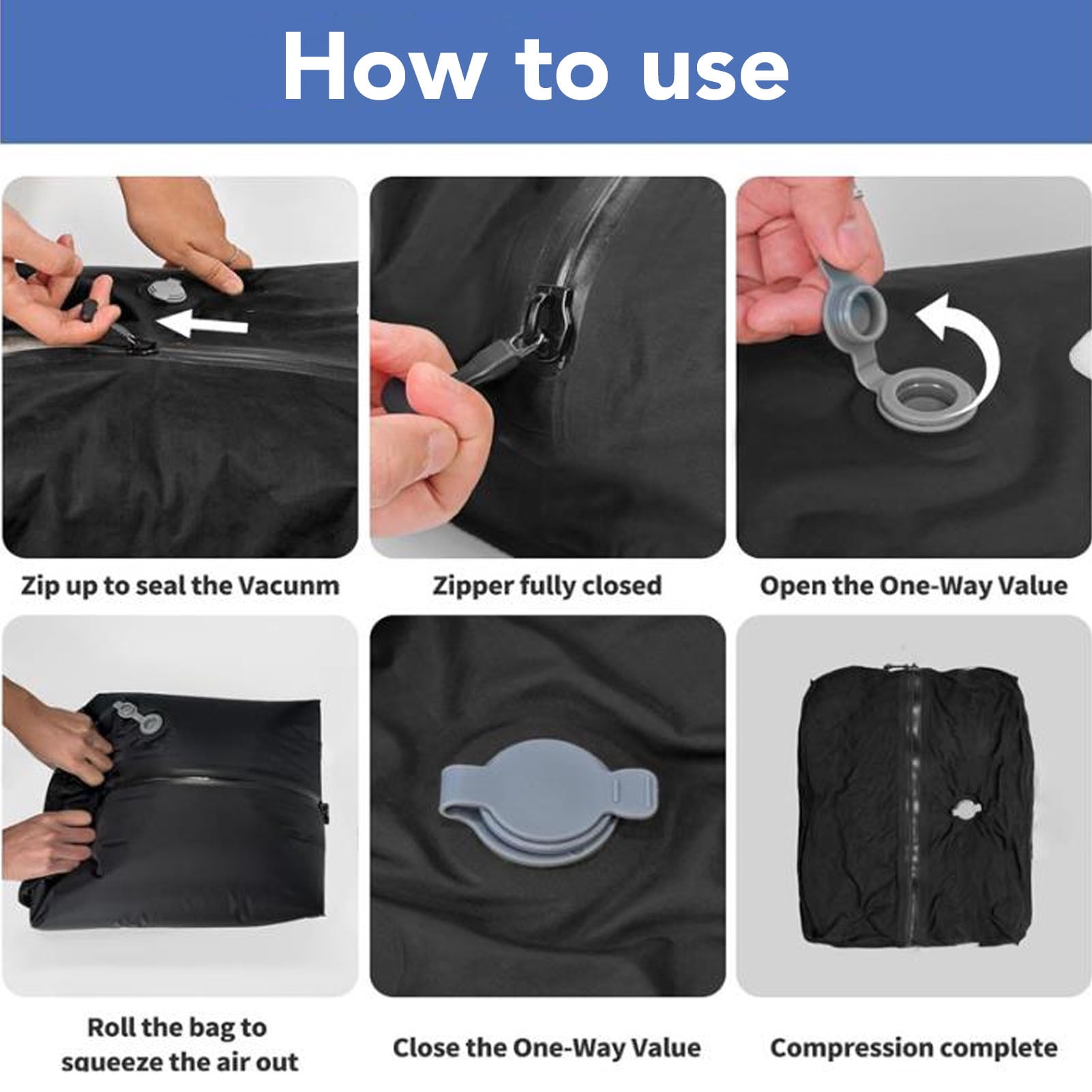 How to use

Zip up to seal the Vacunm

Zipper fully closed

Open the One-Way Value

Roll the bag to squeeze the air out

Close the One-Way Value

Compression complete