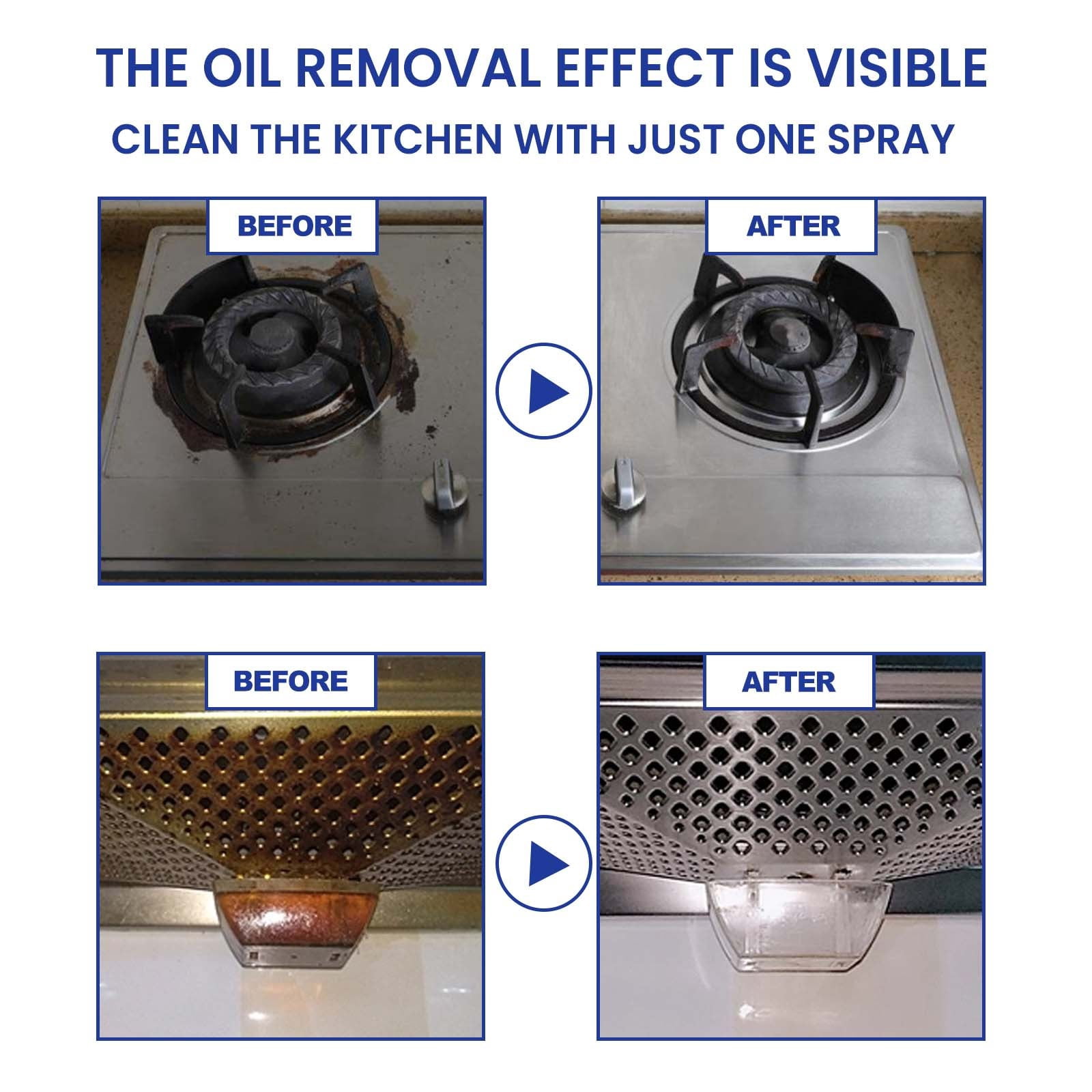 THE OIL REMOVAL EFFECT IS VISIBLE
CLEAN THE KITCHEN WITH JUST ONE SPRAY

BEFORE

AFTER

BEFORE

AFTER