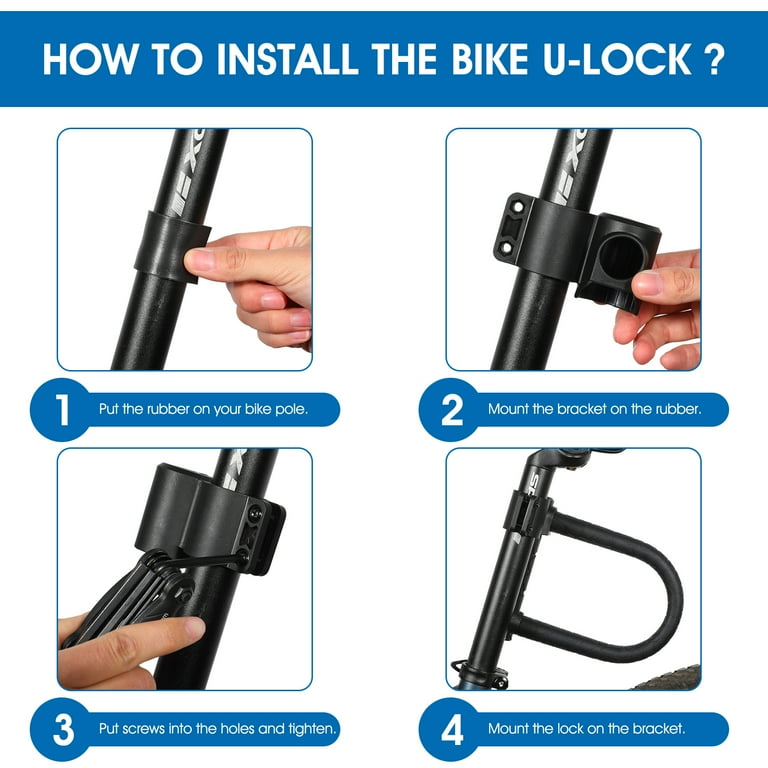 HOW TO INSTALL THE BIKE U-LOCK ?

1 Put the rubber on your bike pole.

2 Mount the bracket on the rubber.

3 Put screws into the holes and tighten.

4 Mount the lock on the bracket.