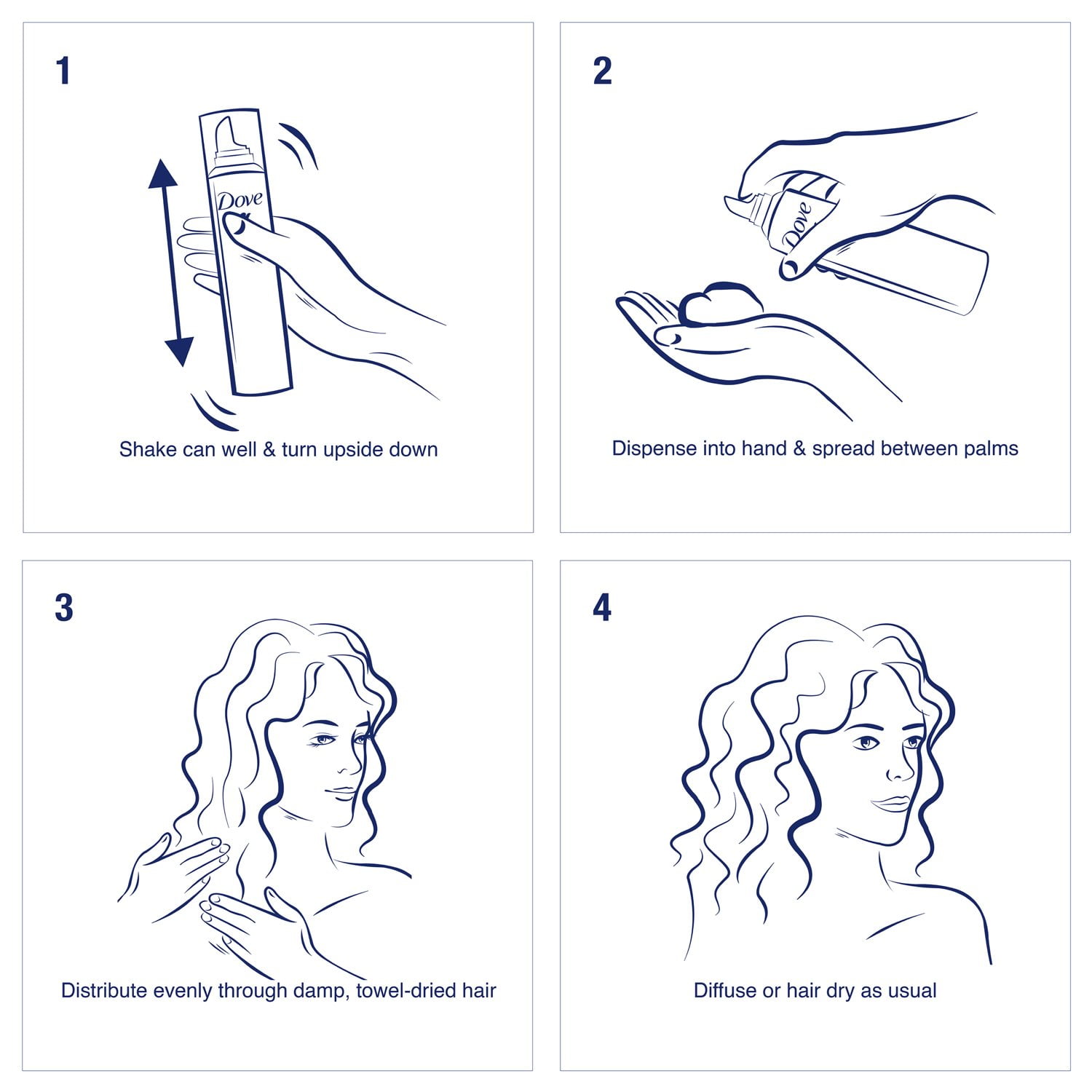 1

Dove

Shake can well & turn upside down

2

Dove

Dispense into hand & spread between palms

3

Distribute evenly through damp, towel-dried hair

4

Diffuse or hair dry as usual