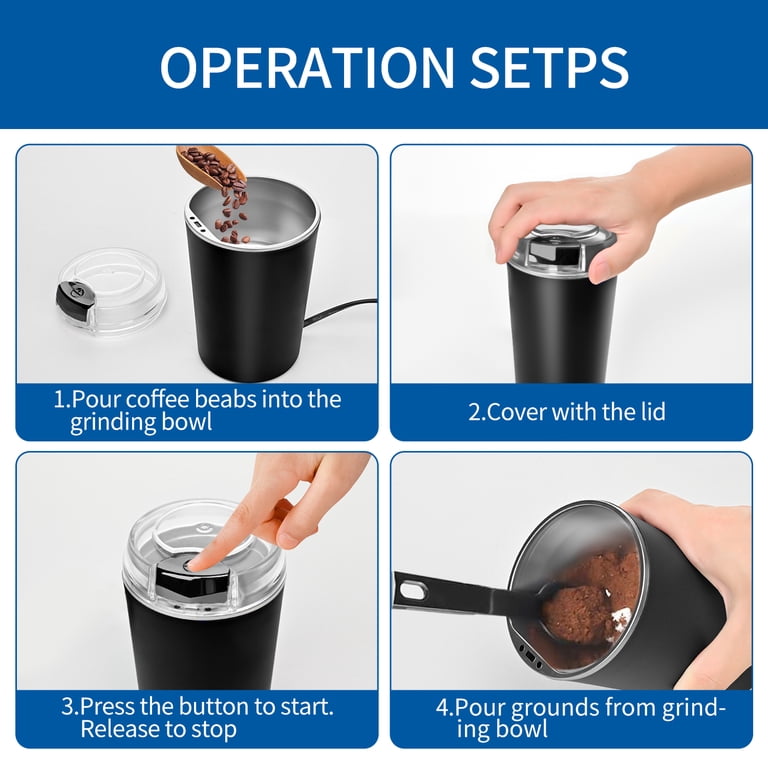 OPERATION SETPS

1.Pour coffee beabs into the grinding bowl

2.Cover with the lid

3.Press the button to start. Release to stop

4.Pour grounds from grinding bowl