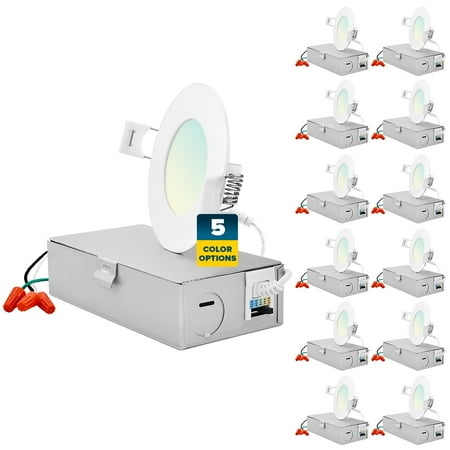 5
COLOR OPTIONS