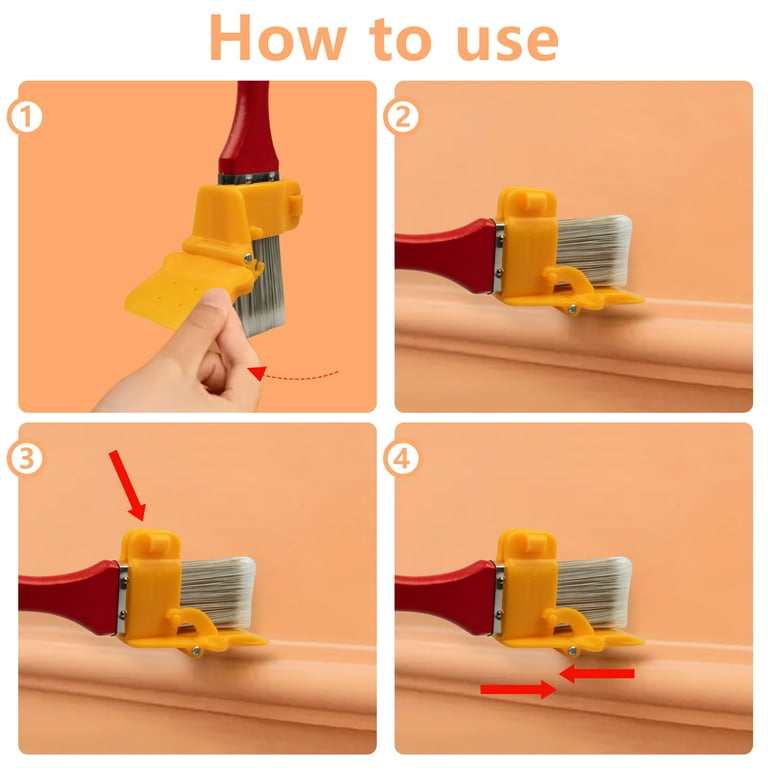 How to use

1

2

3

4