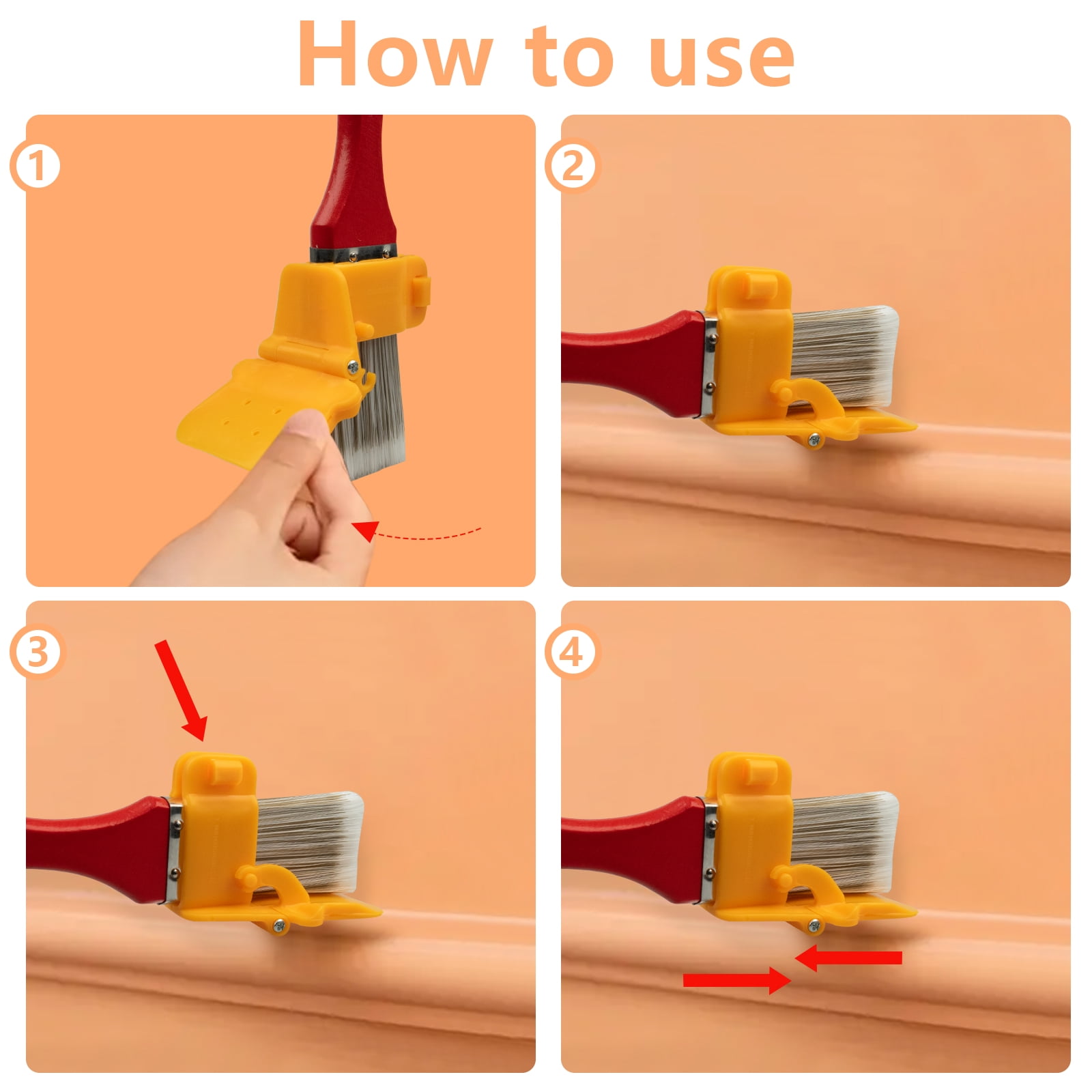 How to use

1

2

3

4