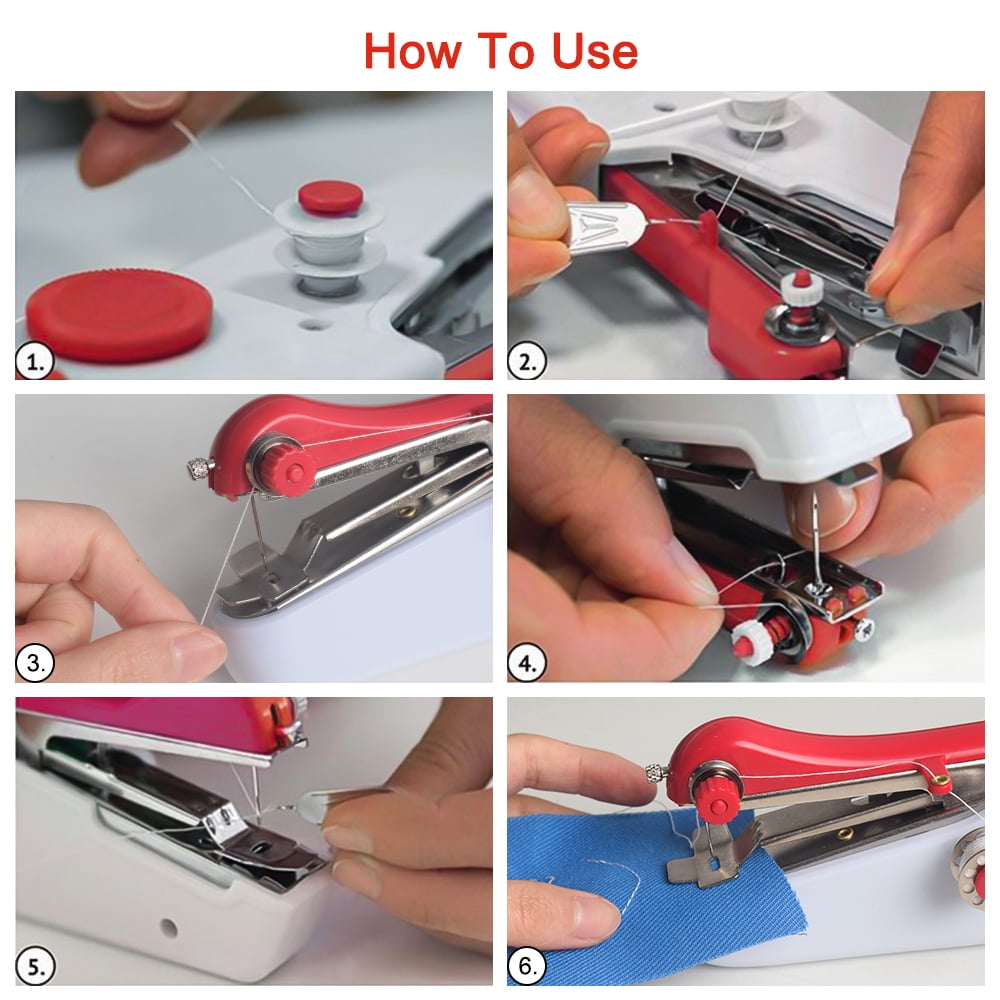 How To Use

1.

2.

3.

4.

5.

6.