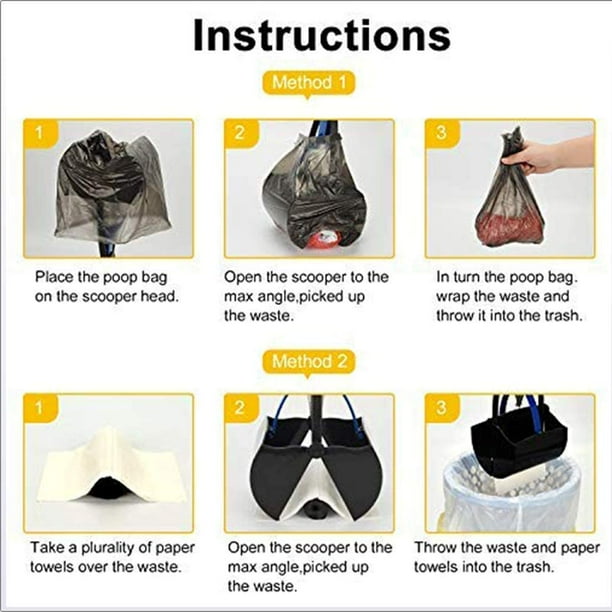 Instructions

Method 1

1

Place the poop bag on the scooper head.

2

Open the scooper to the max angle,picked up the waste.

3

In turn the poop bag. wrap the waste and throw it into the trash.

Method 2

1

Take a plurality of paper towels over the waste.

2

Open the scooper to the max angle,picked up the waste.

3

Throw the waste and paper towels into the trash.