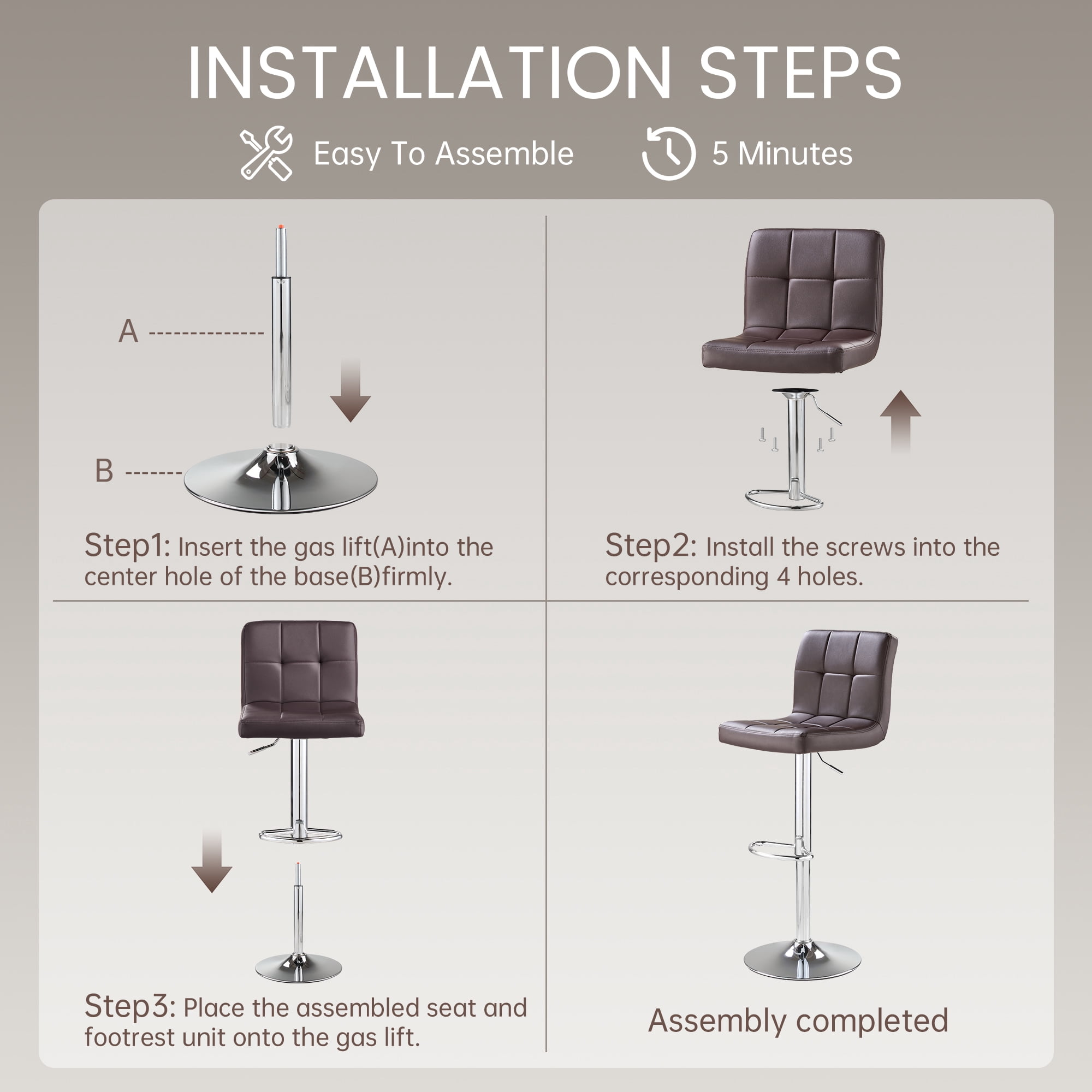 INSTALLATION STEPS

Easy To Assemble

5 Minutes

A

B

Step1: Insert the gas lift(A)into the center hole of the base(B)firmly.

Step2: Install the screws into the corresponding 4 holes.

Step3: Place the assembled seat and footrest unit onto the gas lift.

Assembly completed