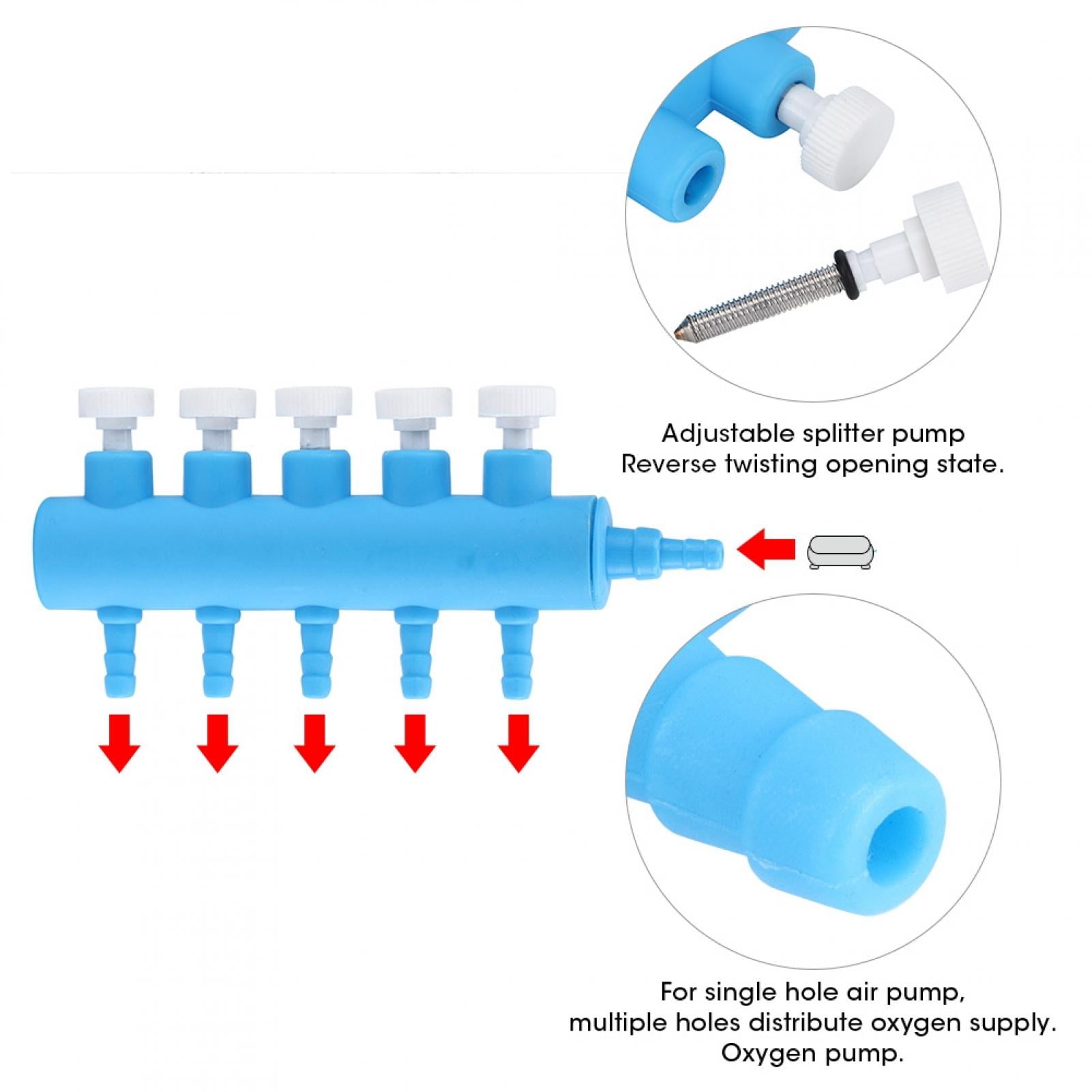 Adjustable splitter pump
Reverse twisting opening state.

For single hole air pump,
multiple holes distribute oxygen supply.
Oxygen pump.