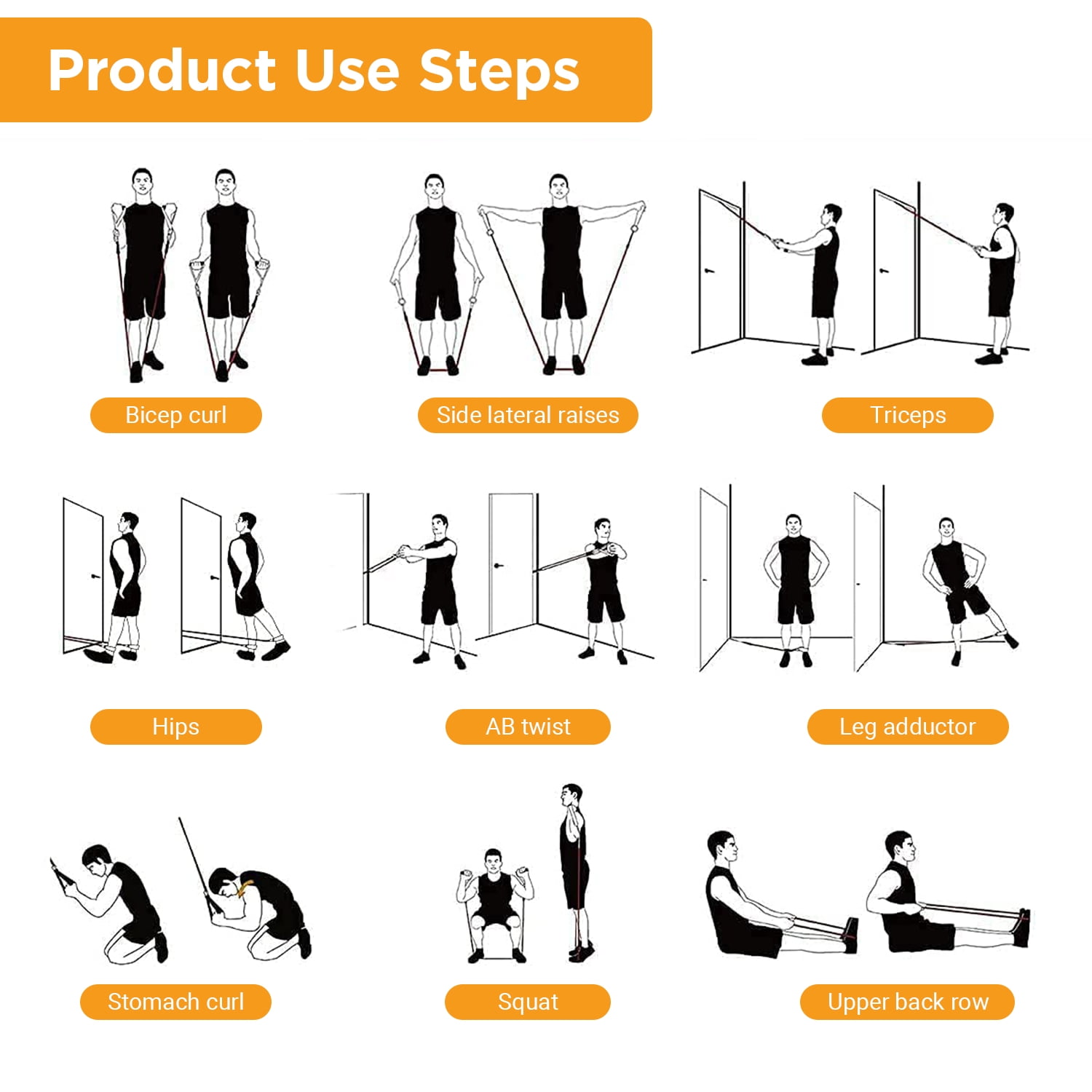 Product Use Steps

Bicep curl

Side lateral raises

Triceps

Hips

AB twist

Leg adductor

Stomach curl

Squat

Upper back row