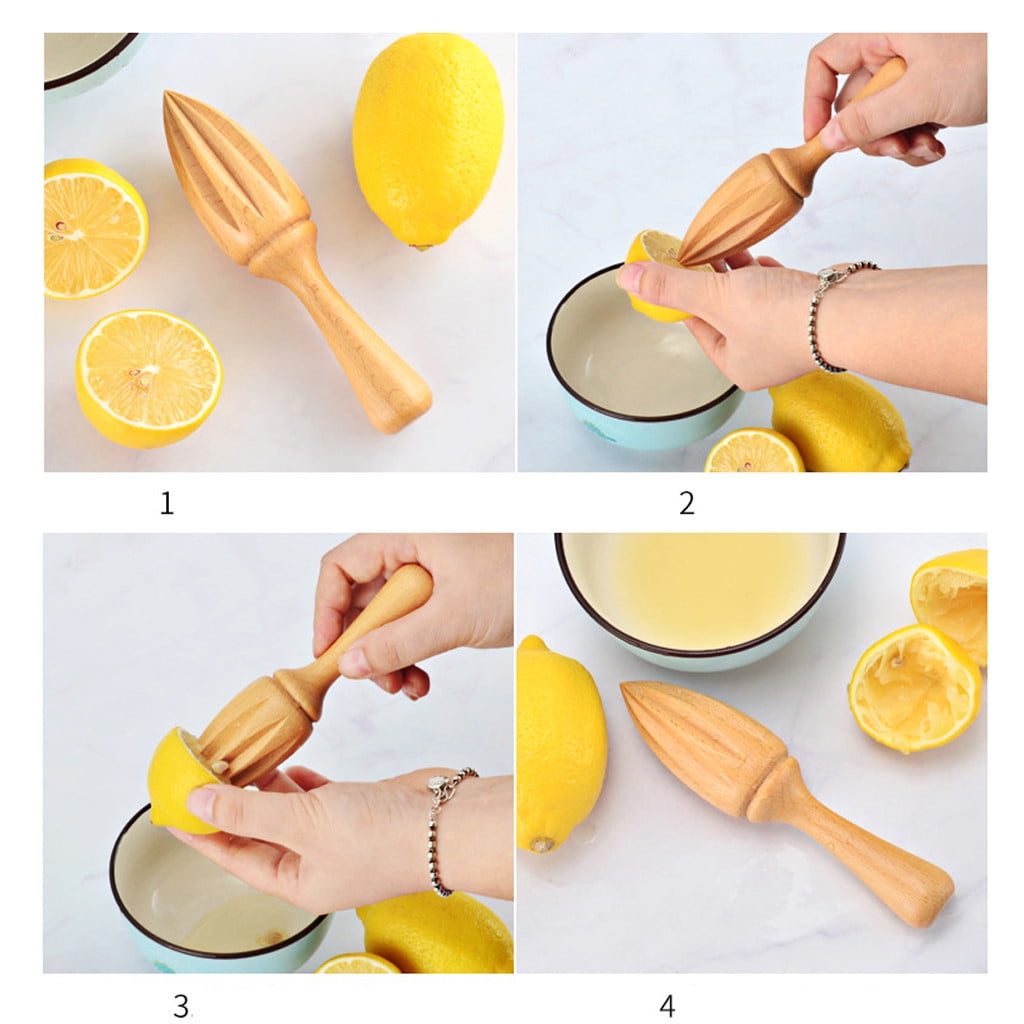 1

2

3

4