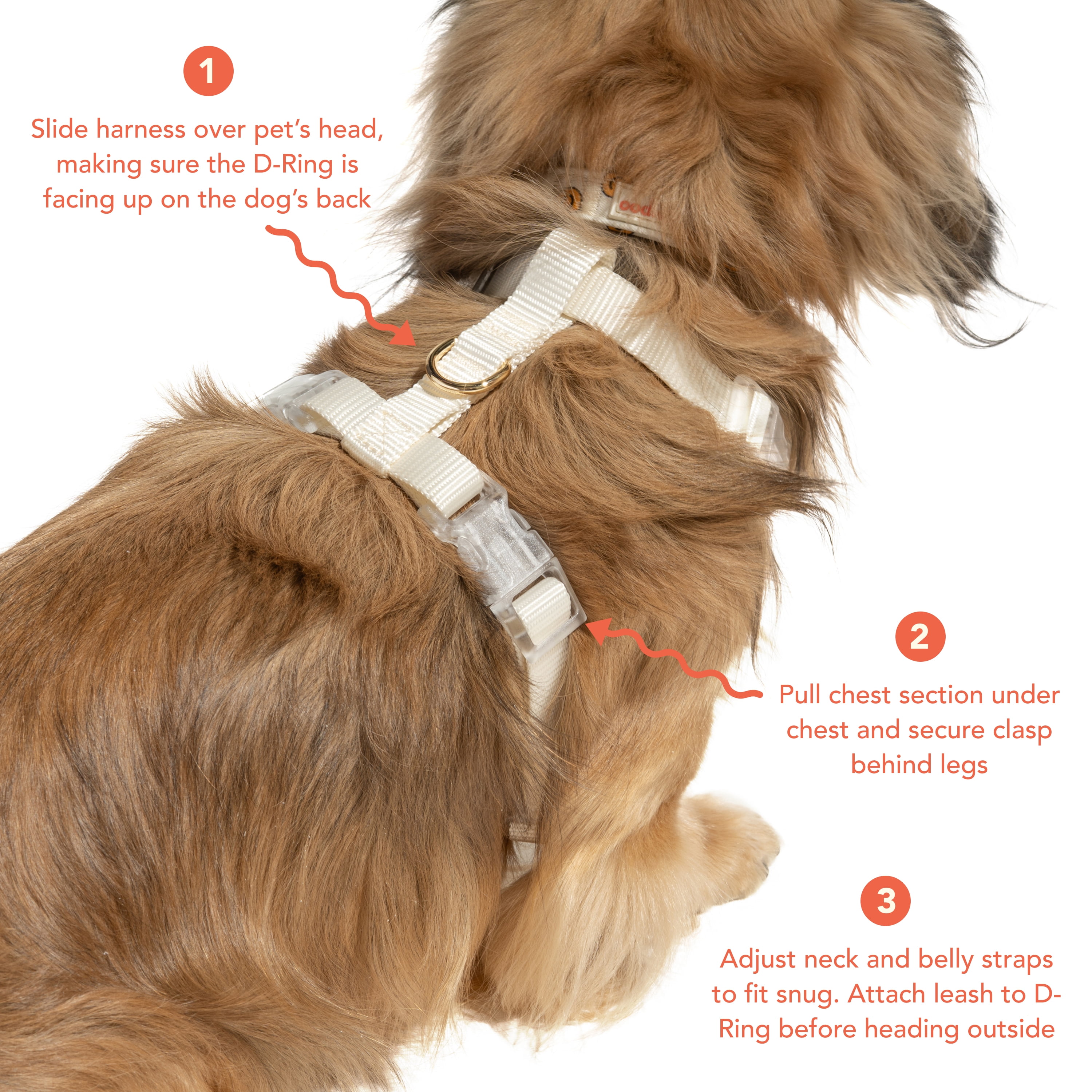 1

Slide harness over pet's head, making sure the D-Ring is facing up on the dog's back

2

Pull chest section under chest and secure clasp behind legs

3

Adjust neck and belly straps to fit snug. Attach leash to D-Ring before heading outside