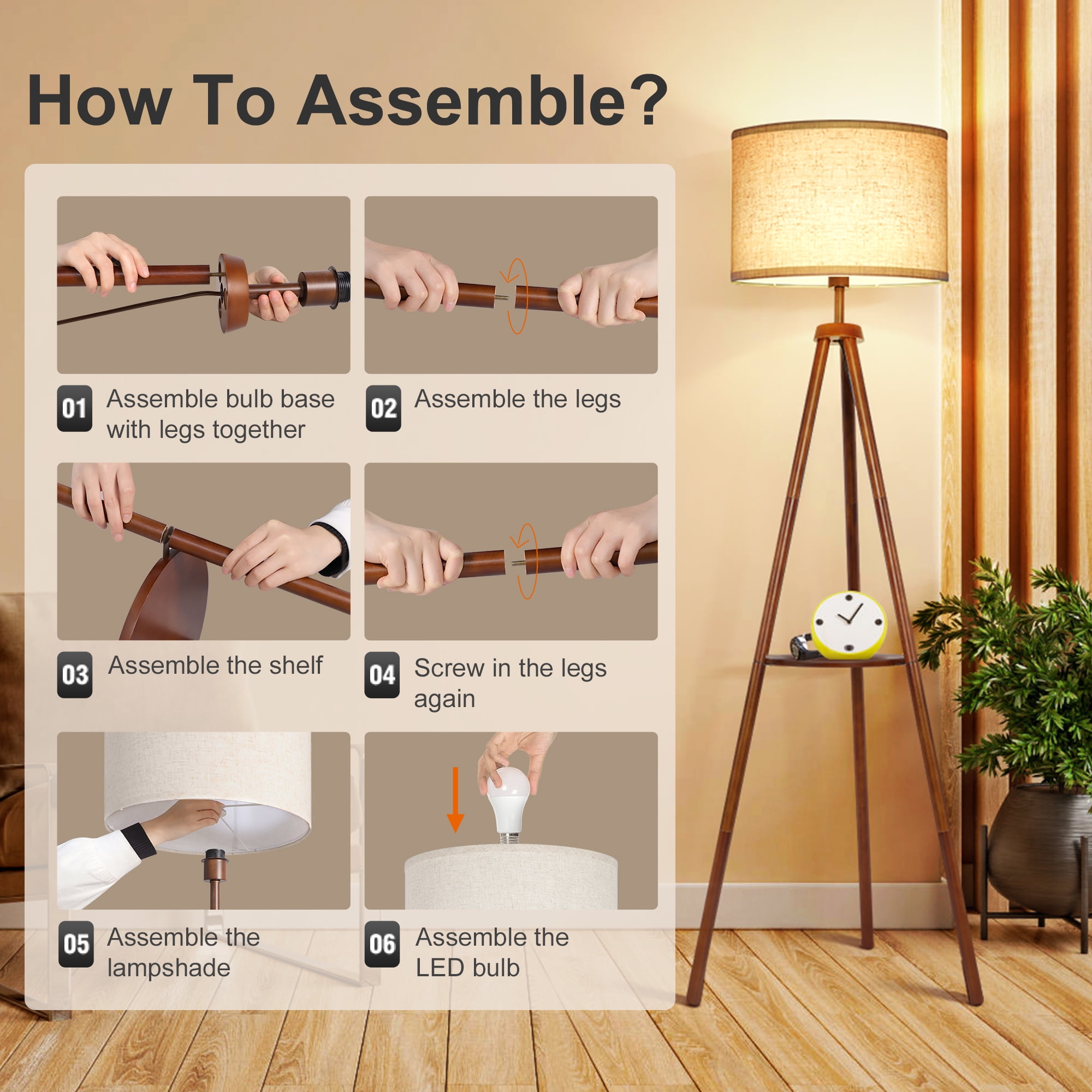 How To Assemble?

01 Assemble bulb base with legs together

02 Assemble the legs

03 Assemble the shelf

04 Screw in the legs again

05 Assemble the lampshade

06 Assemble the LED bulb