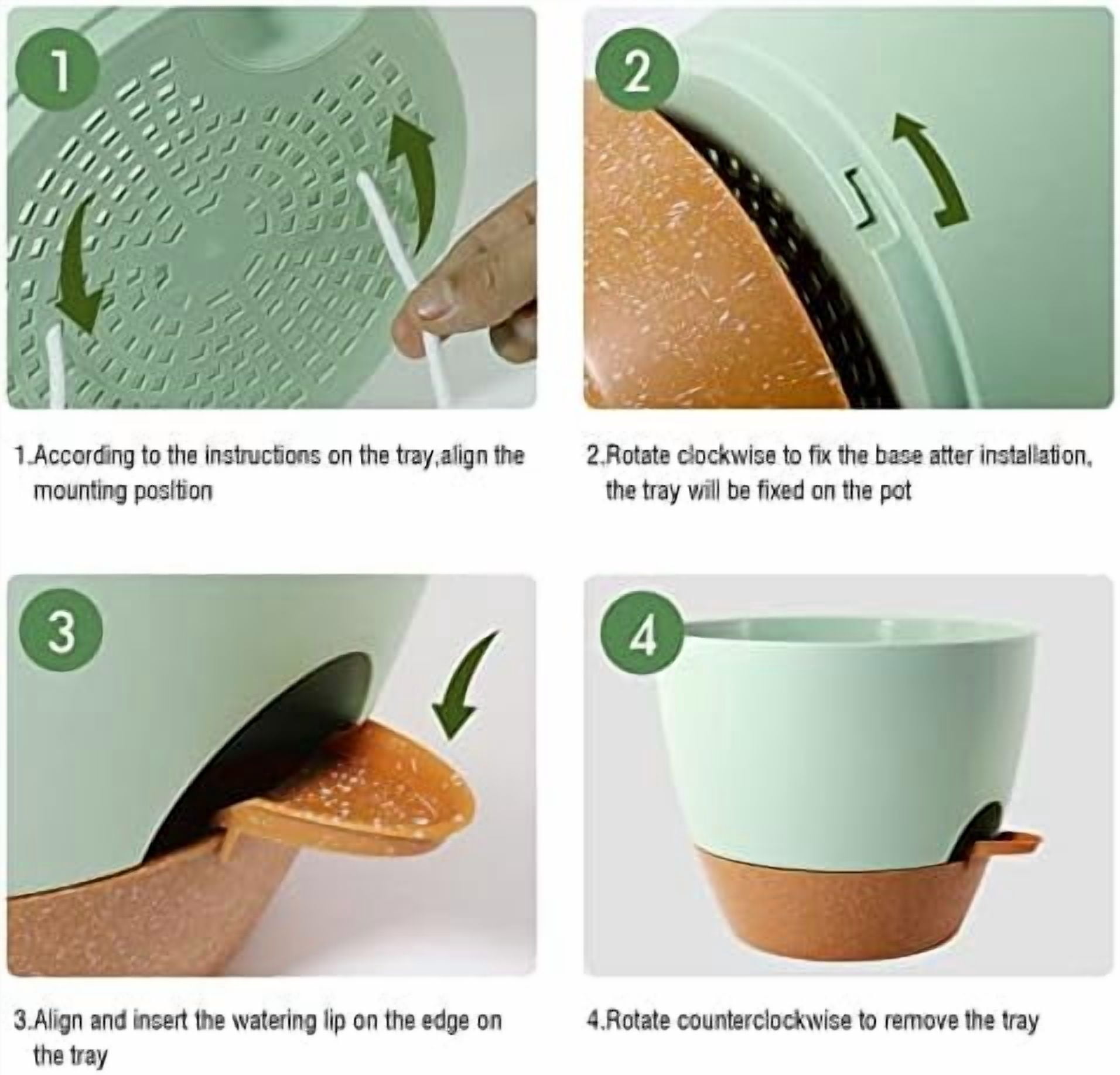 1

2

1.According to the instructions on the tray,align the mounting position

2.Rotate clockwise to fix the base atter installation, the tray will be fixed on the pot

3

4

3.Align and insert the watering lip on the edge on the tray

4.Rotate counterclockwise to remove the tray