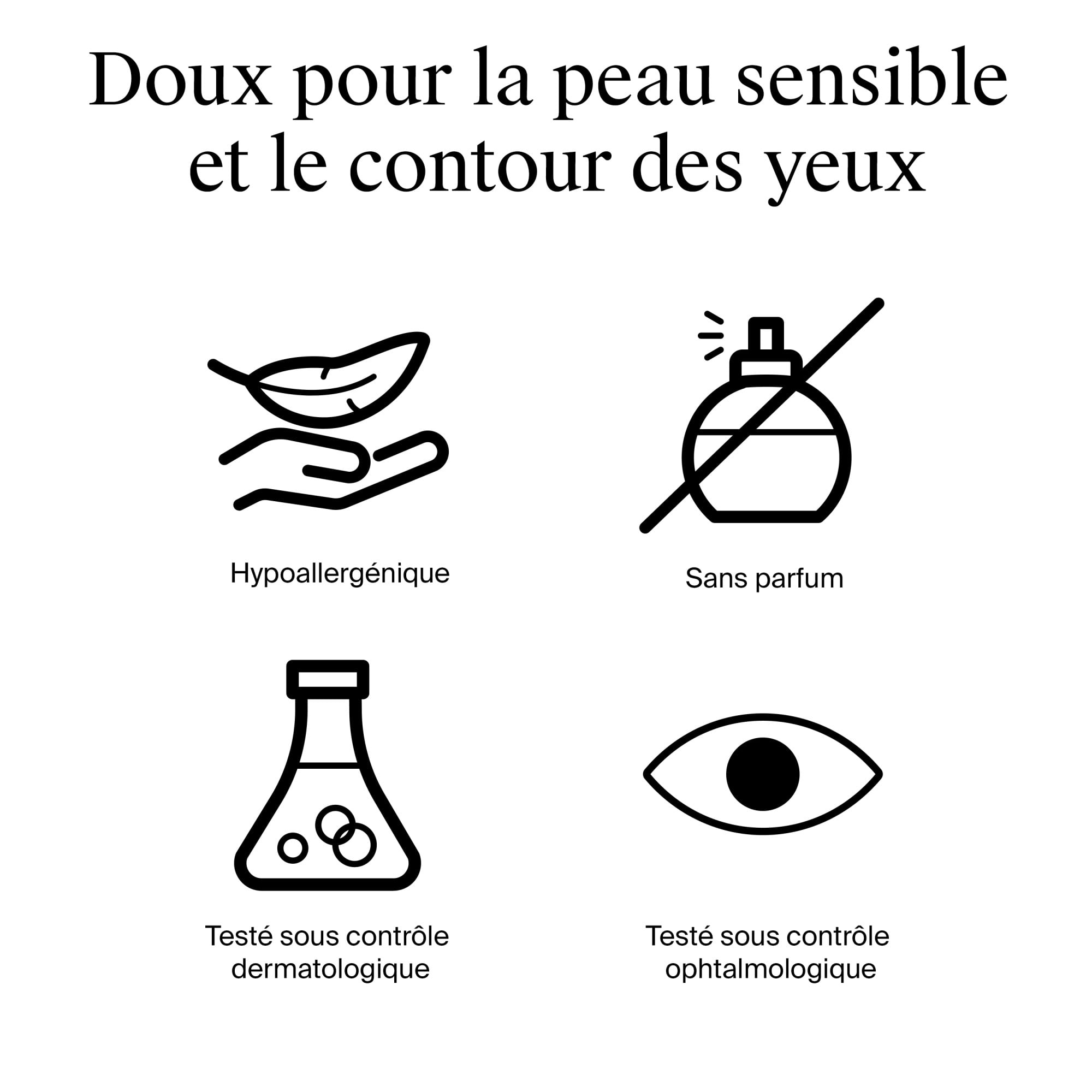 Doux pour la peau sensible et le contour des yeux

Hypoallergénique

Sans parfum

Testé sous contrôle dermatologique

Testé sous contrôle ophtalmologique