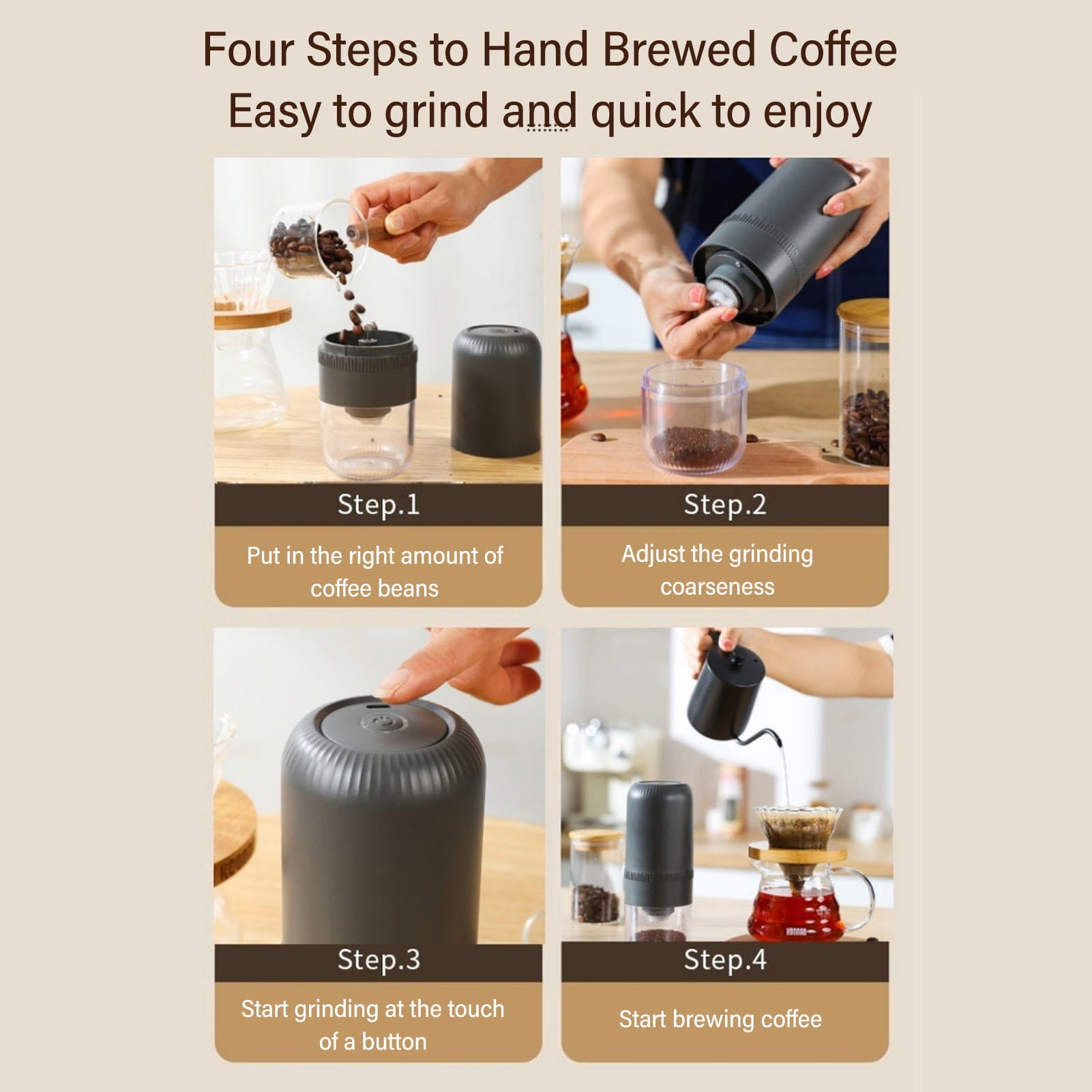 Four Steps to Hand Brewed Coffee
Easy to grind and quick to enjoy

Step.1
Put in the right amount of coffee beans

Step.2
Adjust the grinding coarseness

Step.3
Start grinding at the touch of a button

Step.4
Start brewing coffee