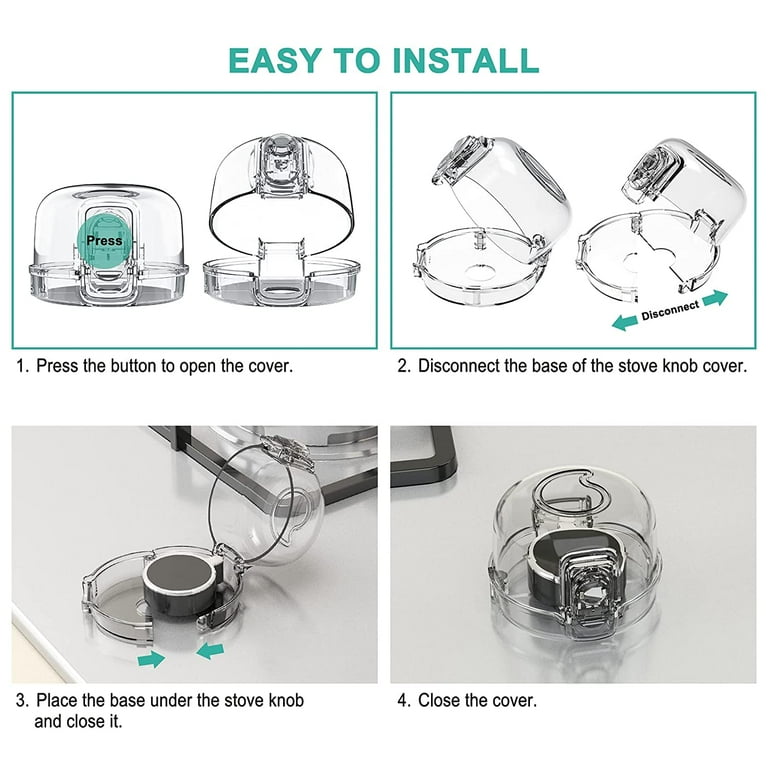 EASY TO INSTALL

Press

1. Press the button to open the cover.

Disconnect

2. Disconnect the base of the stove knob cover.

3. Place the base under the stove knob and close it.

4. Close the cover.