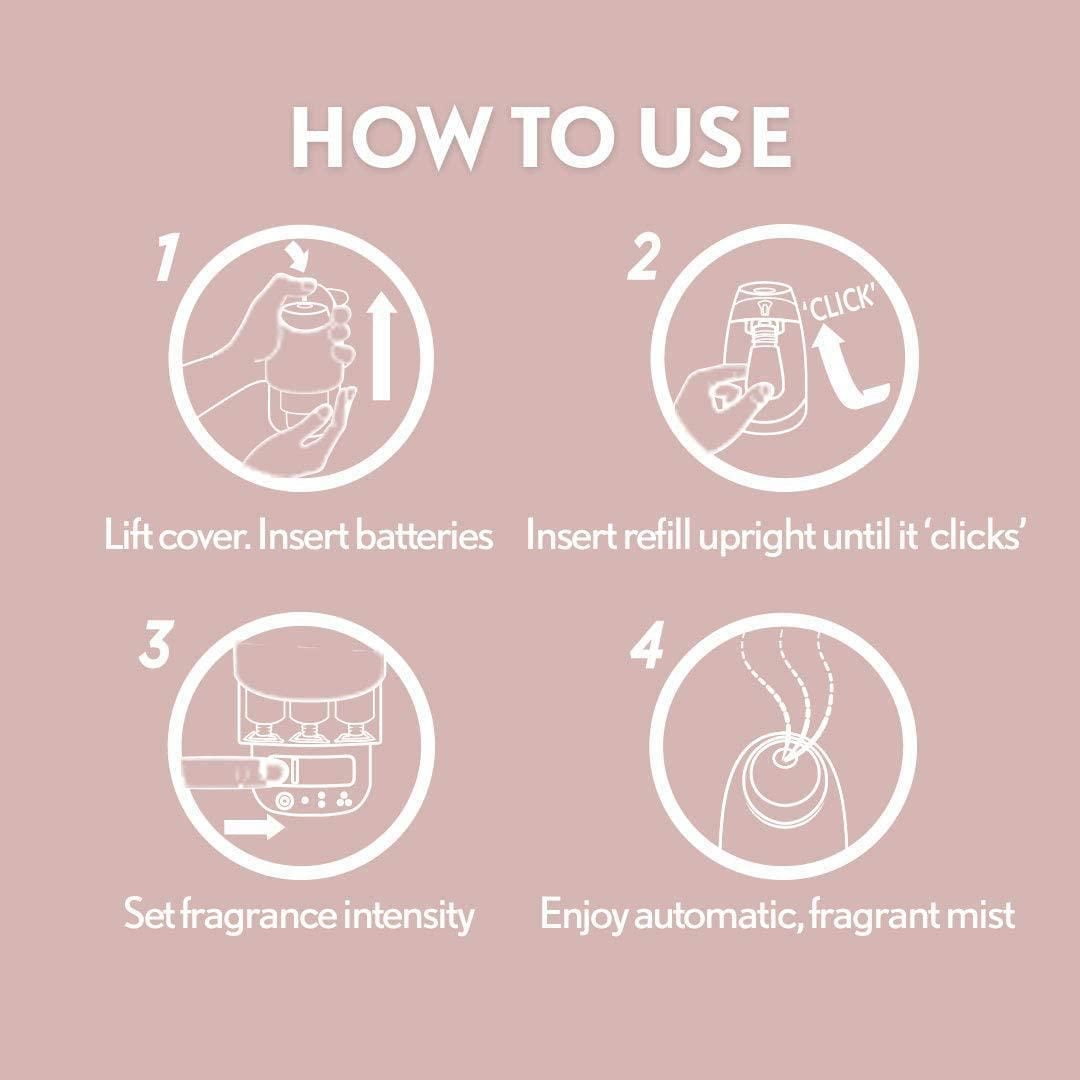 HOW TO USE

1

Lift cover. Insert batteries

2

'CLICK'

Insert refill upright until it 'clicks'

3

Set fragrance intensity

4

Enjoy automatic, fragrant mist