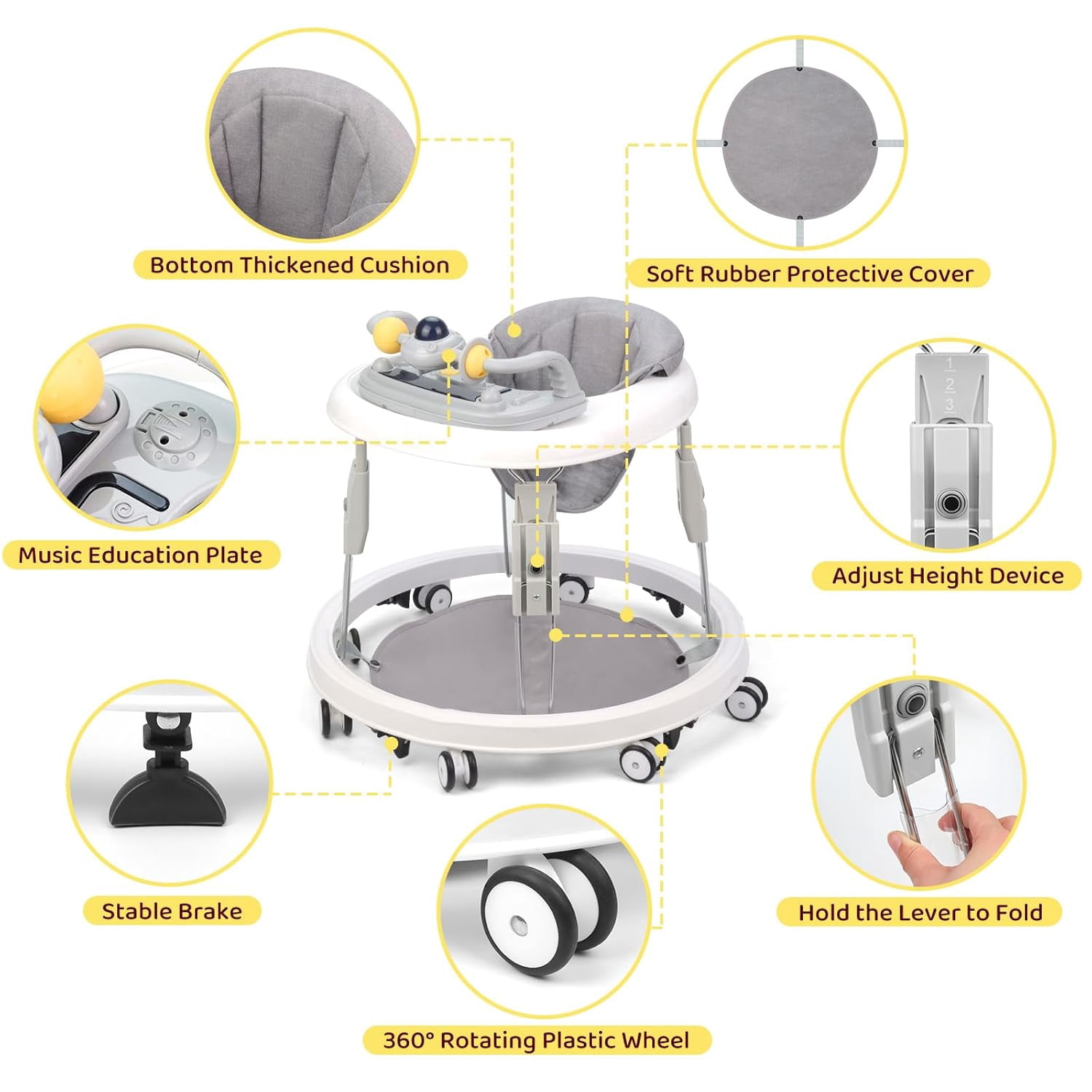 Bottom Thickened Cushion

Soft Rubber Protective Cover

Music Education Plate

1
2
3

Adjust Height Device

Stable Brake

Hold the Lever to Fold

360° Rotating Plastic Wheel