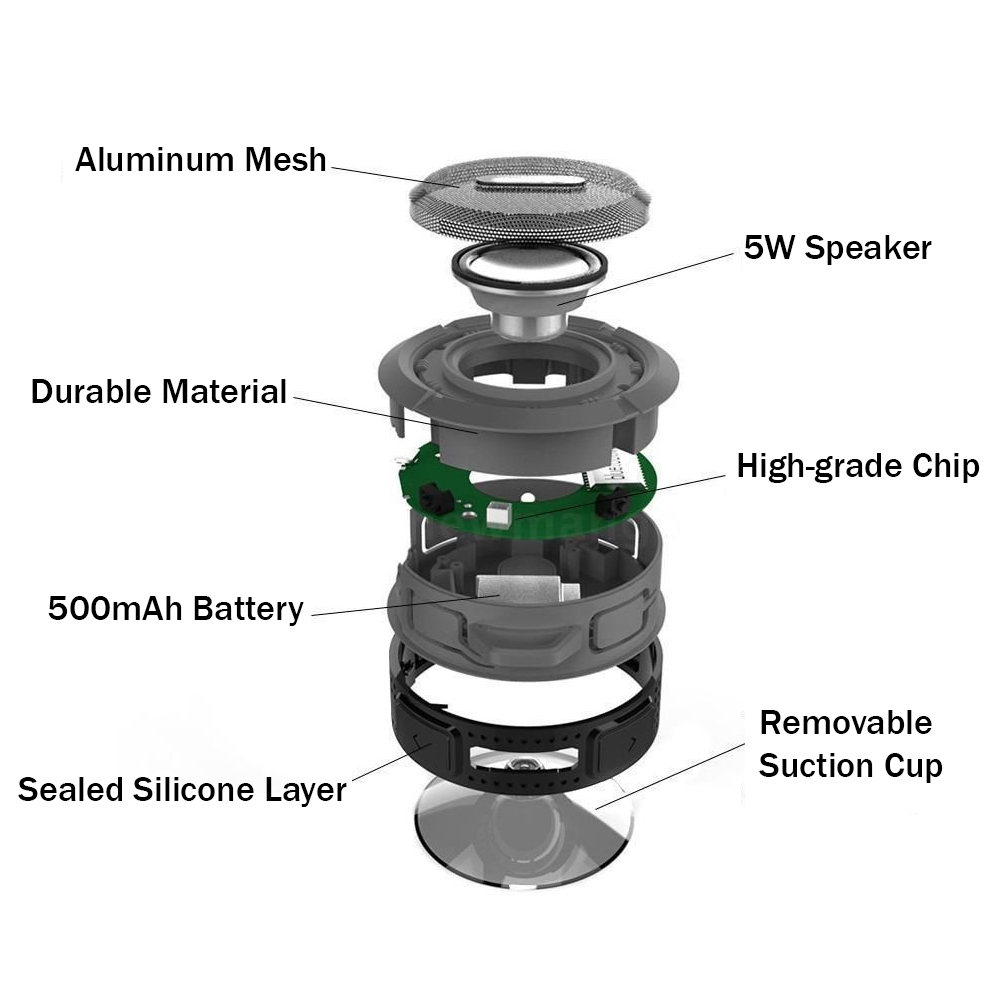 Aluminum Mesh

5W Speaker

Durable Material

High-grade Chip

500mAh Battery

Removable Suction Cup

Sealed Silicone Layer