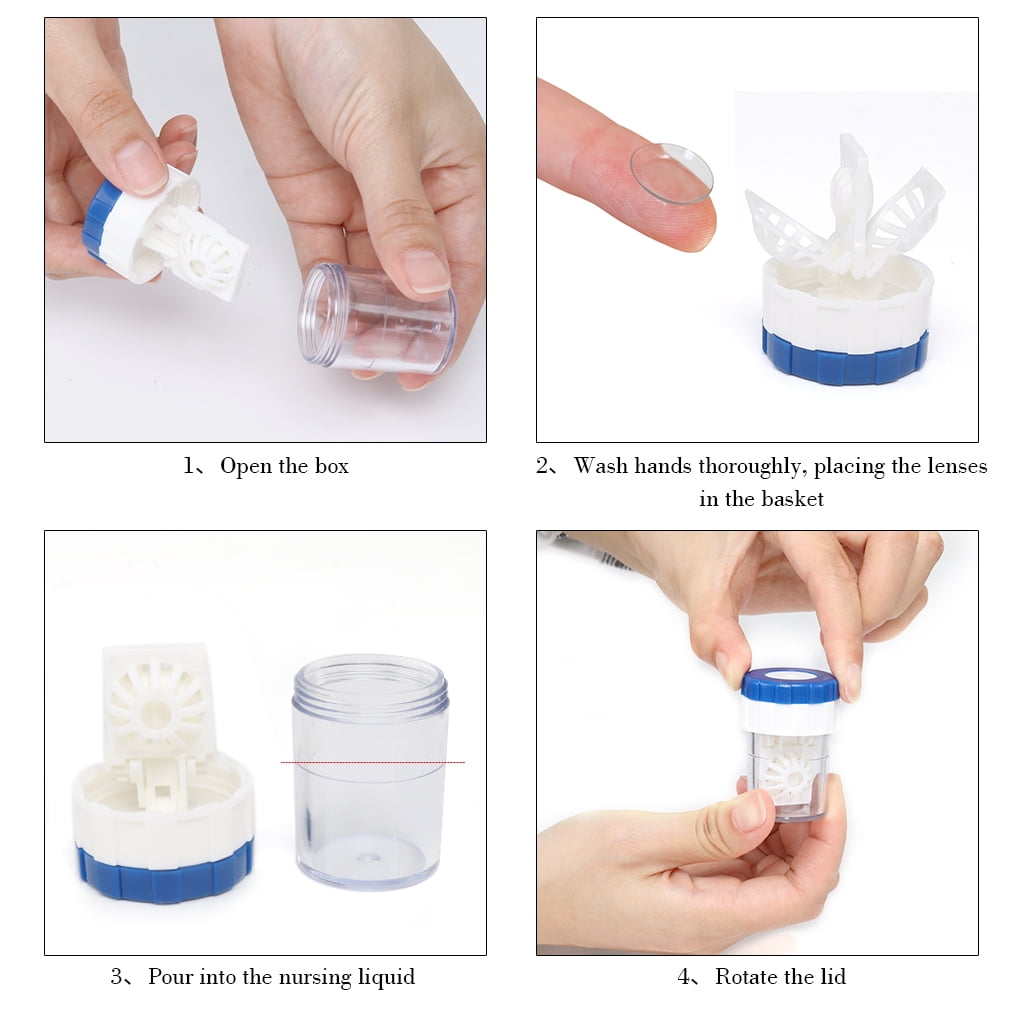 1、 Open the box

2、 Wash hands thoroughly, placing the lenses in the basket

3、 Pour into the nursing liquid

4、 Rotate the lid