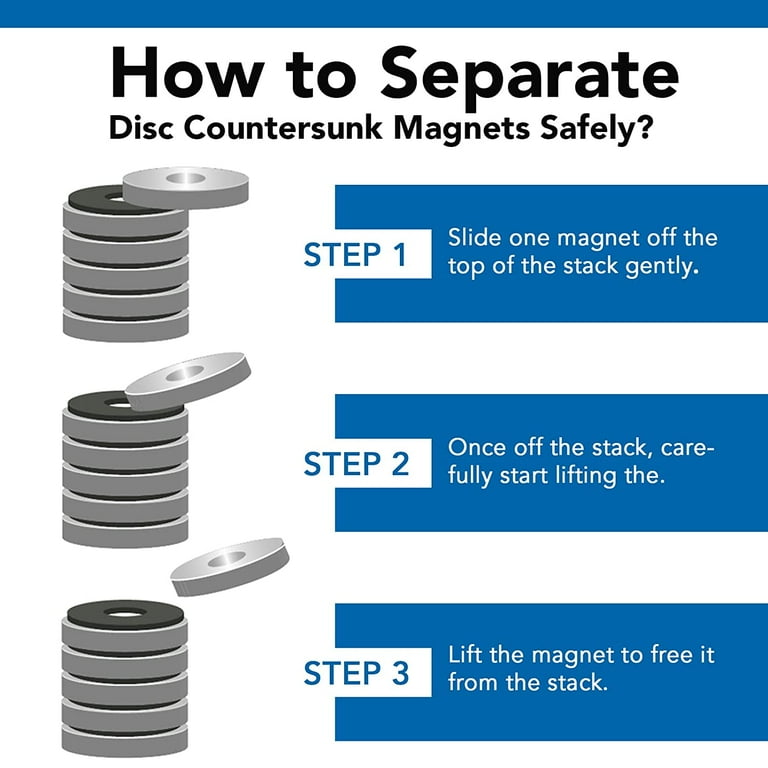 How to Separate
Disc Countersunk Magnets Safely?

STEP 1
Slide one magnet off the top of the stack gently.

STEP 2
Once off the stack, carefully start lifting the.

STEP 3
Lift the magnet to free it from the stack.