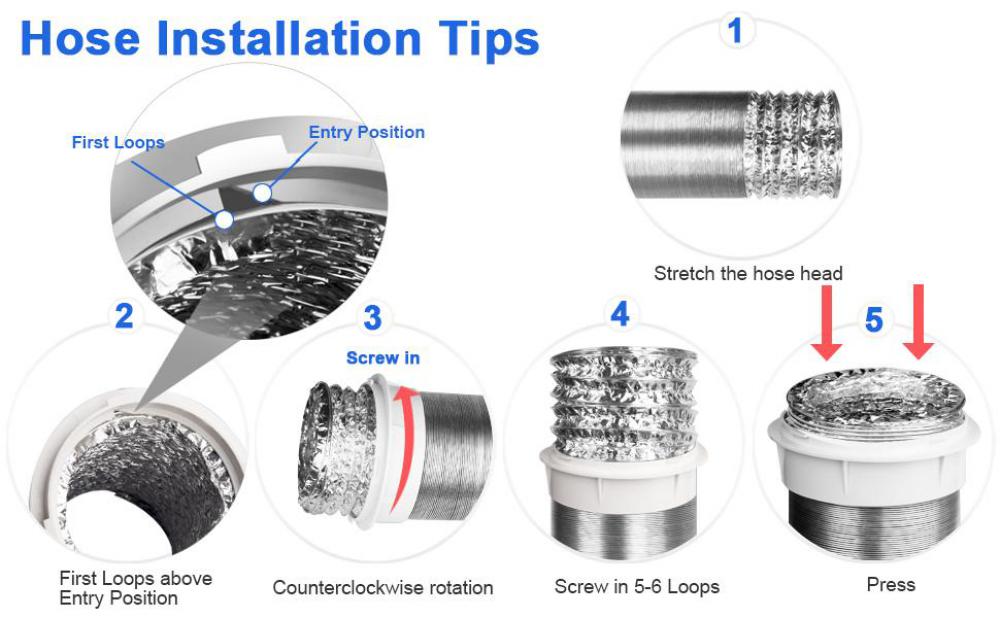 Hose Installation Tips

First Loops

Entry Position

1

Stretch the hose head

2

First Loops above Entry Position

3

Screw in

Counterclockwise rotation

4

Screw in 5-6 Loops

5

Press