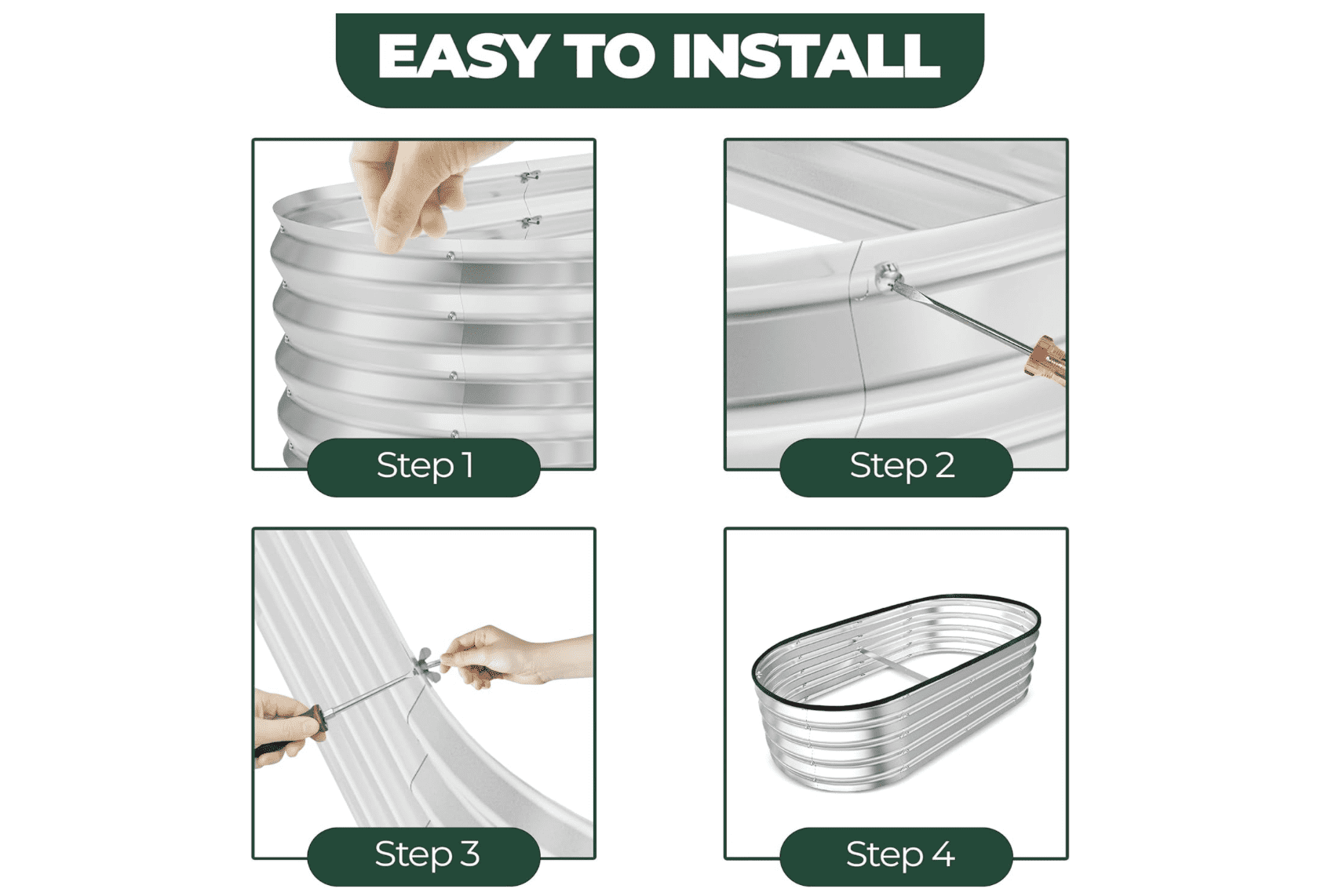 EASY TO INSTALL

Step 1

Step 2

Step 3

Step 4