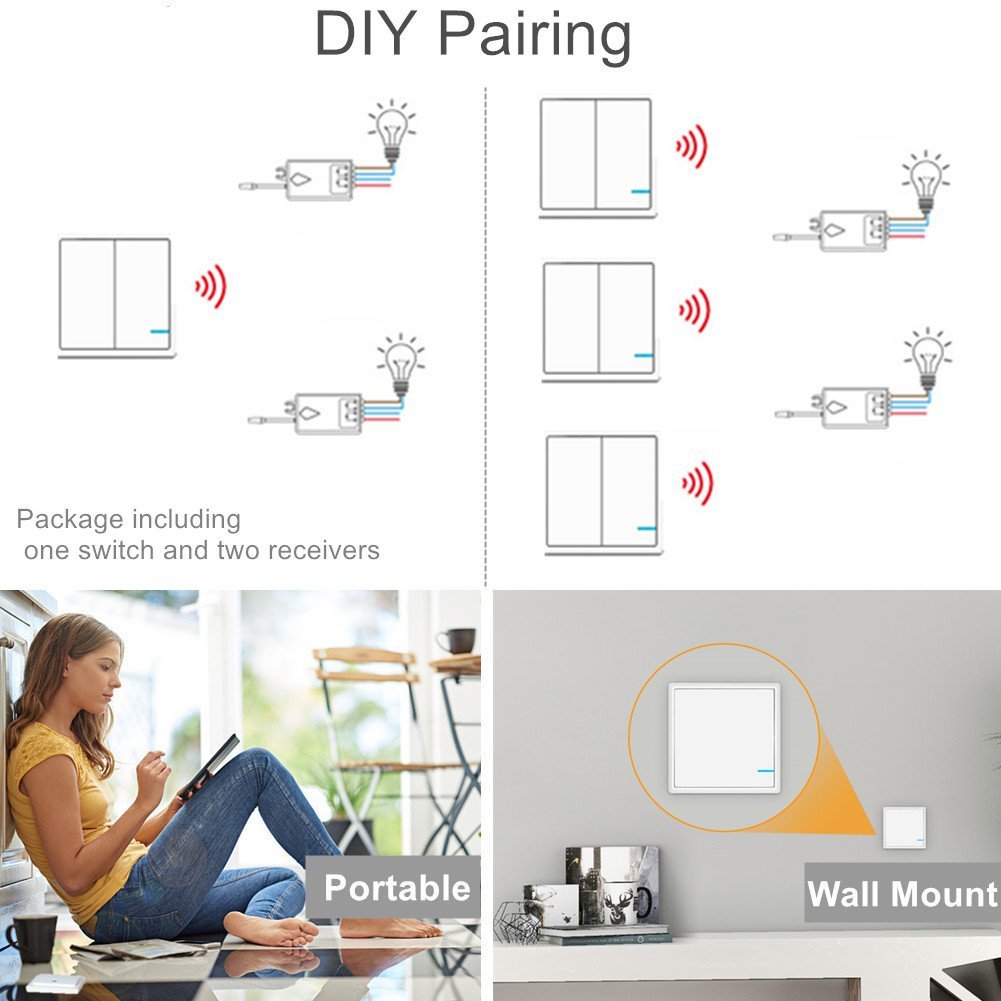 DIY Pairing

Package including one switch and two receivers

Portable

Wall Mount