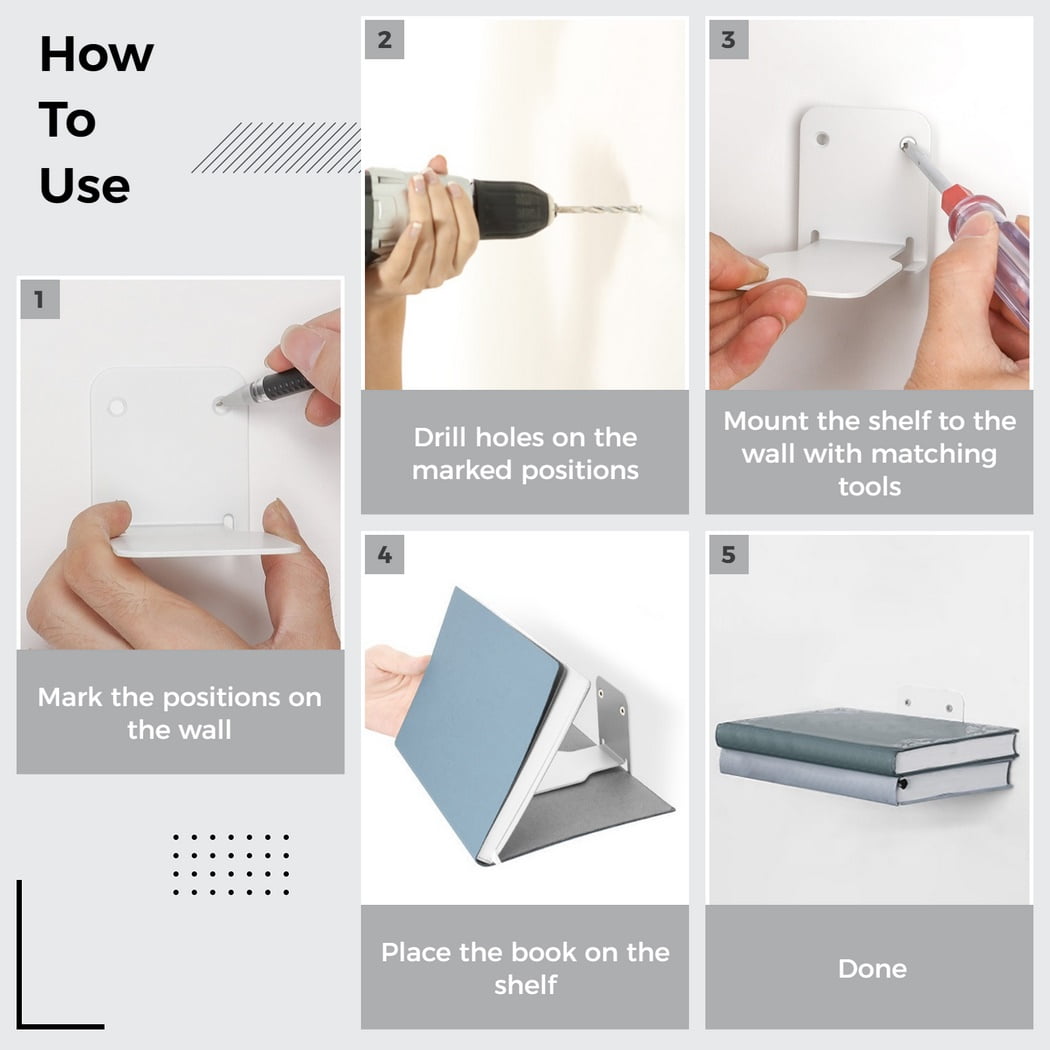 How To Use

1

Mark the positions on the wall

2

Drill holes on the marked positions

3

Mount the shelf to the wall with matching tools

4

Place the book on the shelf

5

Done