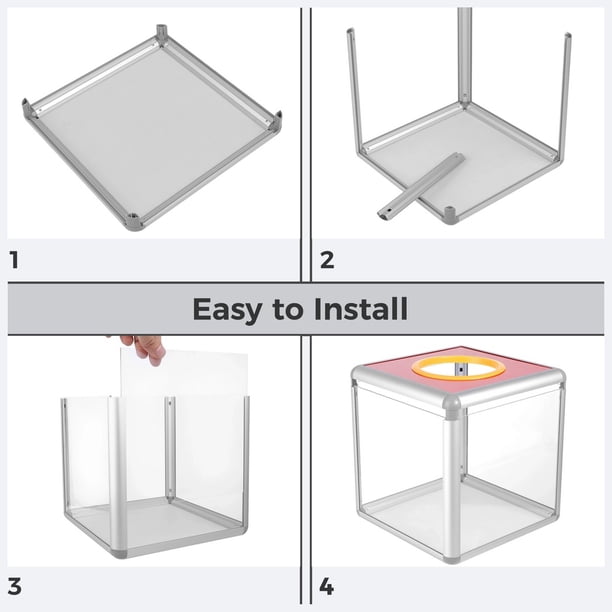 1

2

Easy to Install

3

4