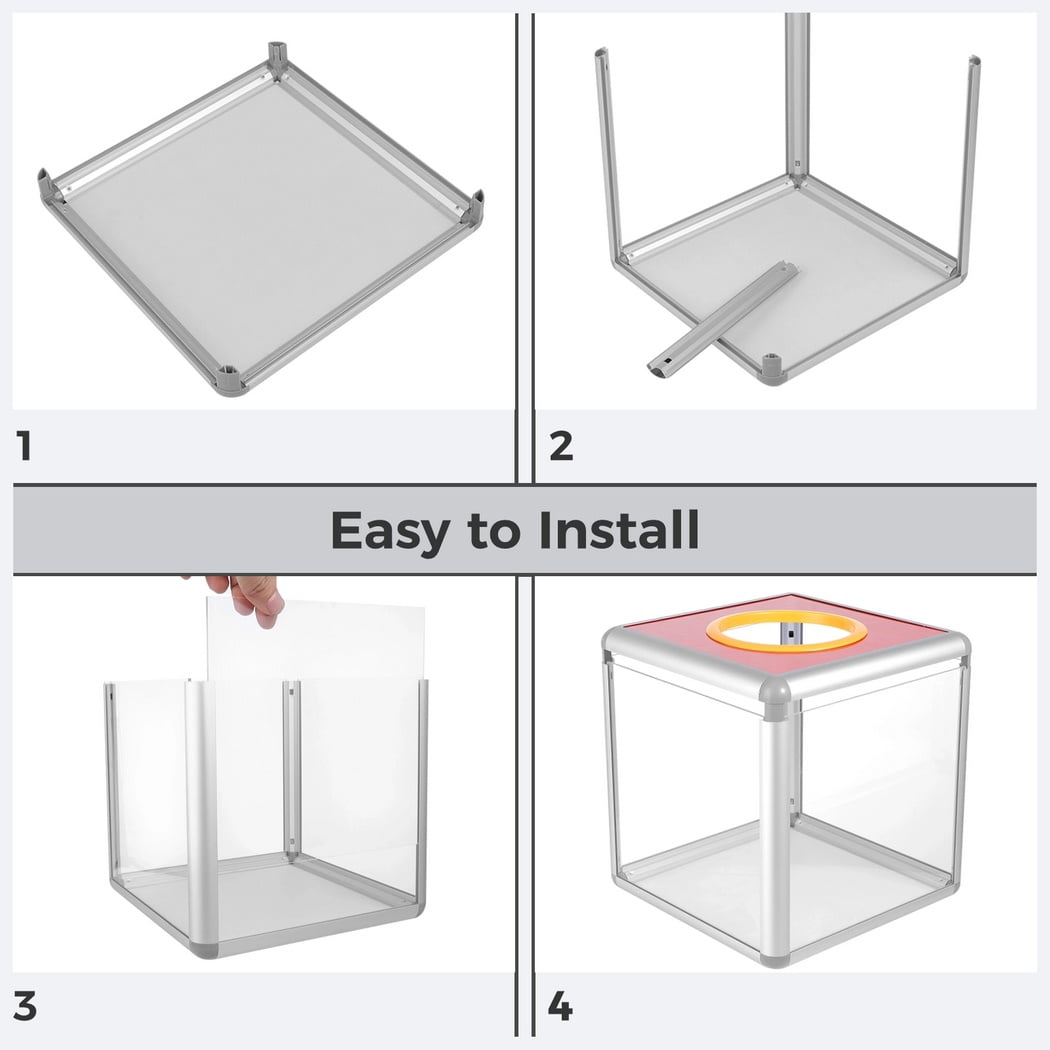 1

2

Easy to Install

3

4