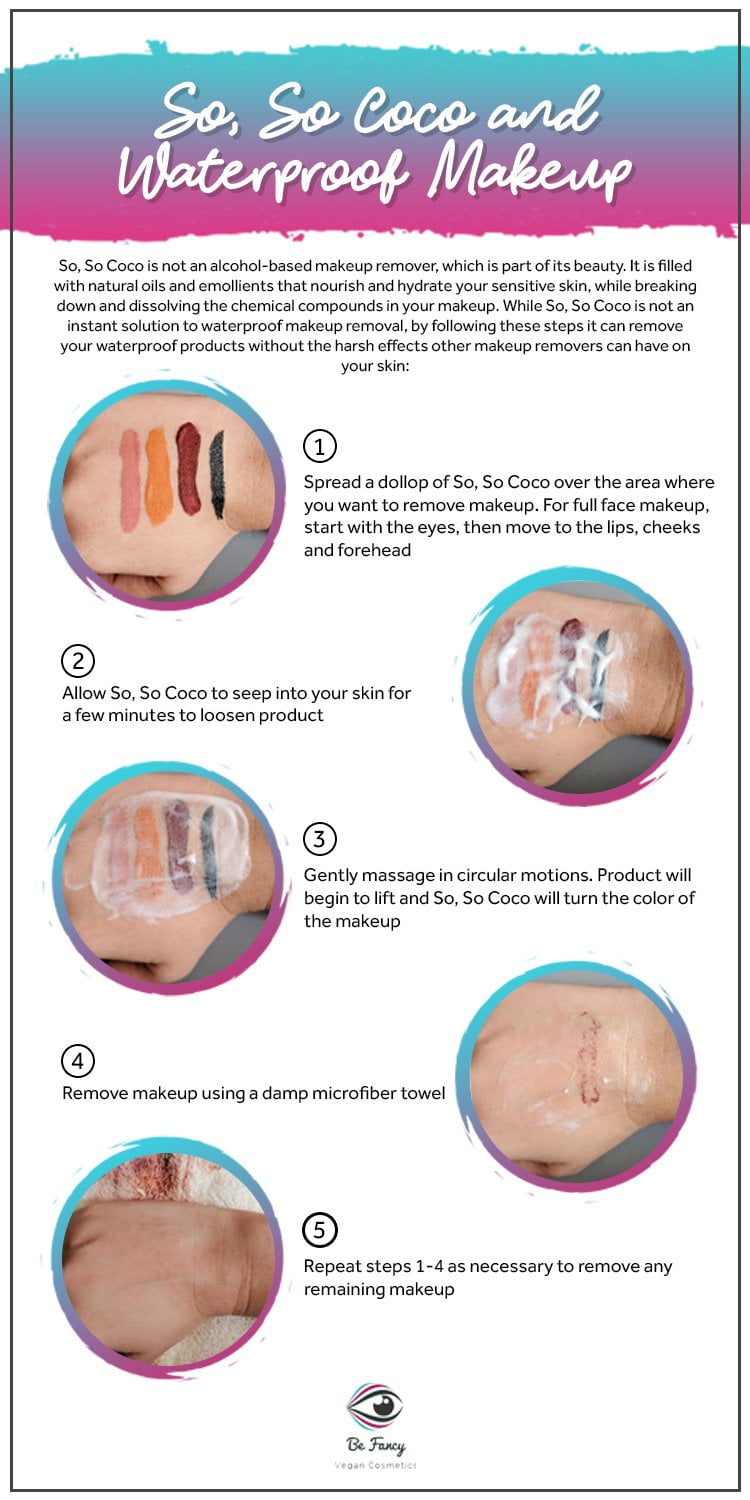 So, So Coco and Waterproof Makeup

So, So Coco is not an alcohol-based makeup remover, which is part of its beauty. It is filled with natural oils and emollients that nourish and hydrate your sensitive skin, while breaking down and dissolving the chemical compounds in your makeup. While So, So Coco is not an instant solution to waterproof makeup removal, by following these steps it can remove your waterproof products without the harsh effects other makeup removers can have on your skin:

1

Spread a dollop of So, So Coco over the area where you want to remove makeup. For full face makeup, start with the eyes, then move to the lips, cheeks and forehead

2

Allow So, So Coco to seep into your skin for a few minutes to loosen product

3

Gently massage in circular motions. Product will begin to lift and So, So Coco will turn the color of the makeup

4

Remove makeup using a damp microfiber towel

5

Repeat steps 1-4 as necessary to remove any remaining makeup

Be Fancy
Vegan Cosmetics