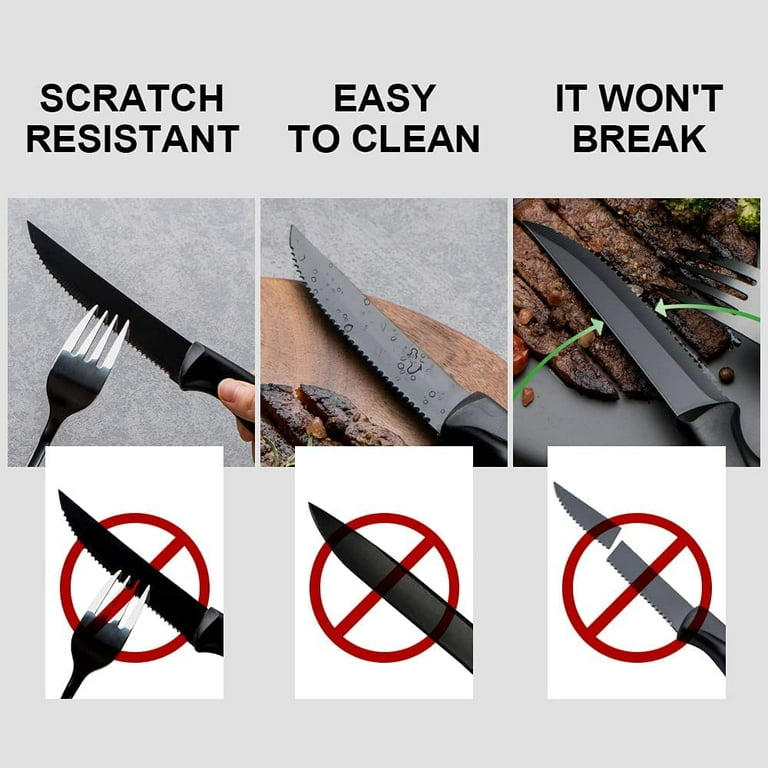 SCRATCH RESISTANT

EASY TO CLEAN

IT WON'T BREAK