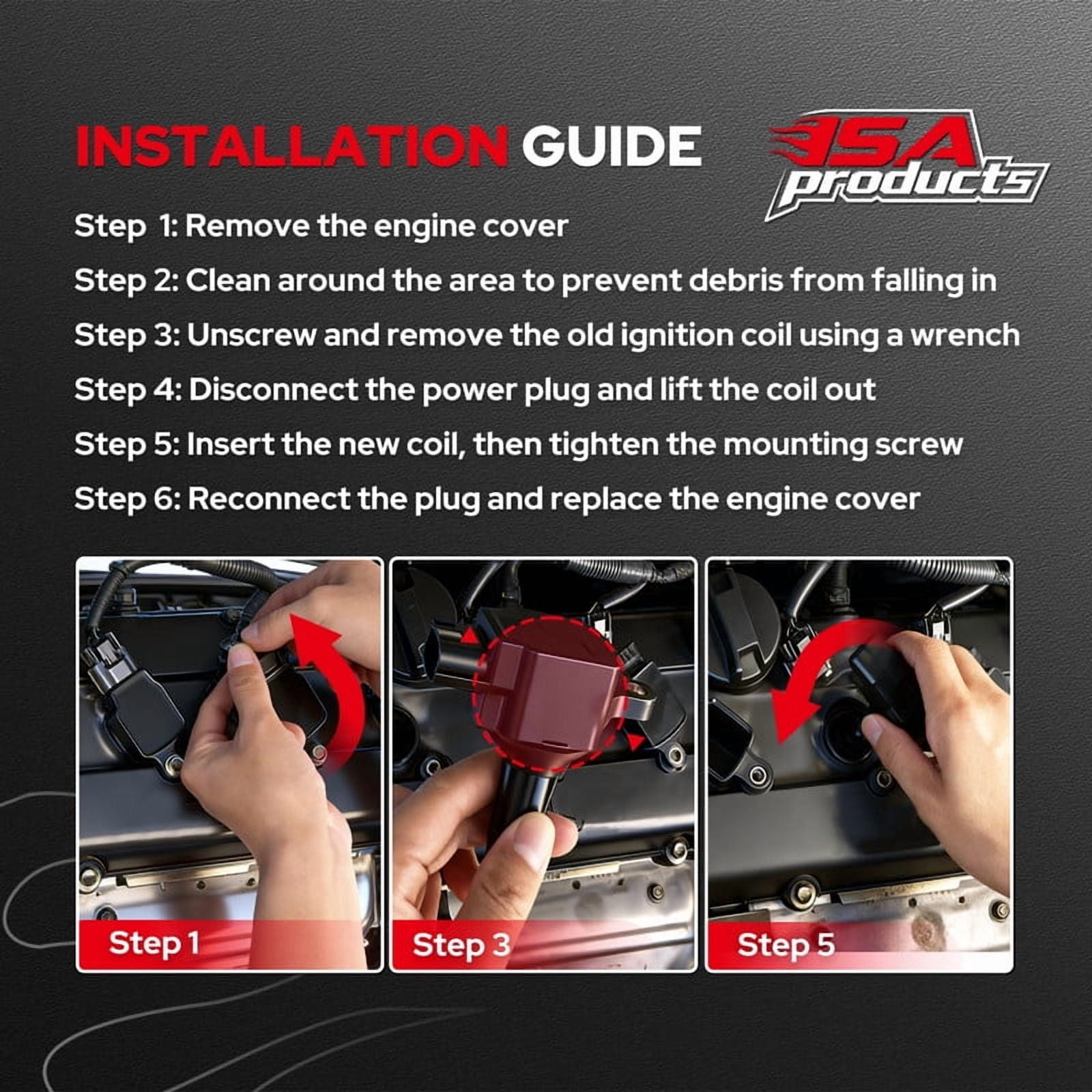 INSTALLATION GUIDE

ISA products

Step 1: Remove the engine cover

Step 2: Clean around the area to prevent debris from falling in

Step 3: Unscrew and remove the old ignition coil using a wrench

Step 4: Disconnect the power plug and lift the coil out

Step 5: Insert the new coil, then tighten the mounting screw

Step 6: Reconnect the plug and replace the engine cover

Step 1

Step 3

Step 5