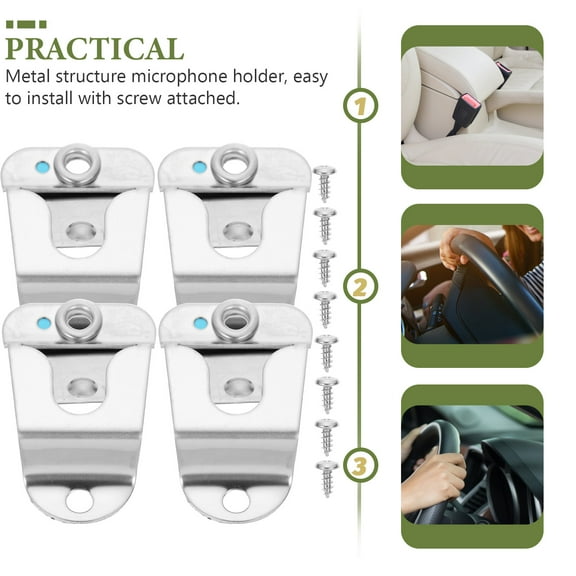 PRACTICAL
Metal structure microphone holder, easy to install with screw attached.

1

2

3